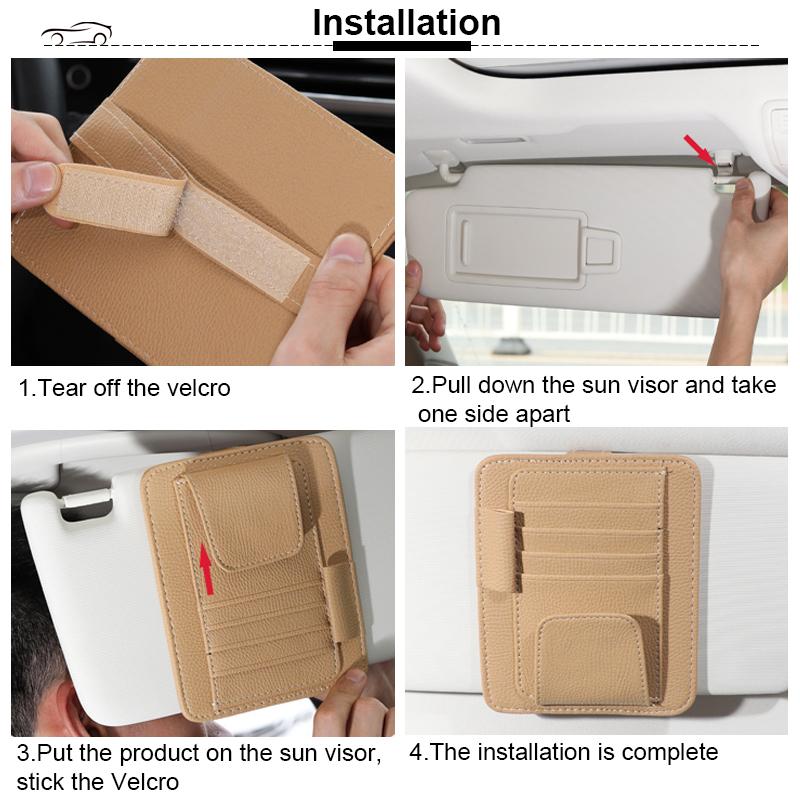 Installation

1.Tear off the velcro

2.Pull down the sun visor and take one side apart

3.Put the product on the sun visor, stick the Velcro

4.The installation is complete