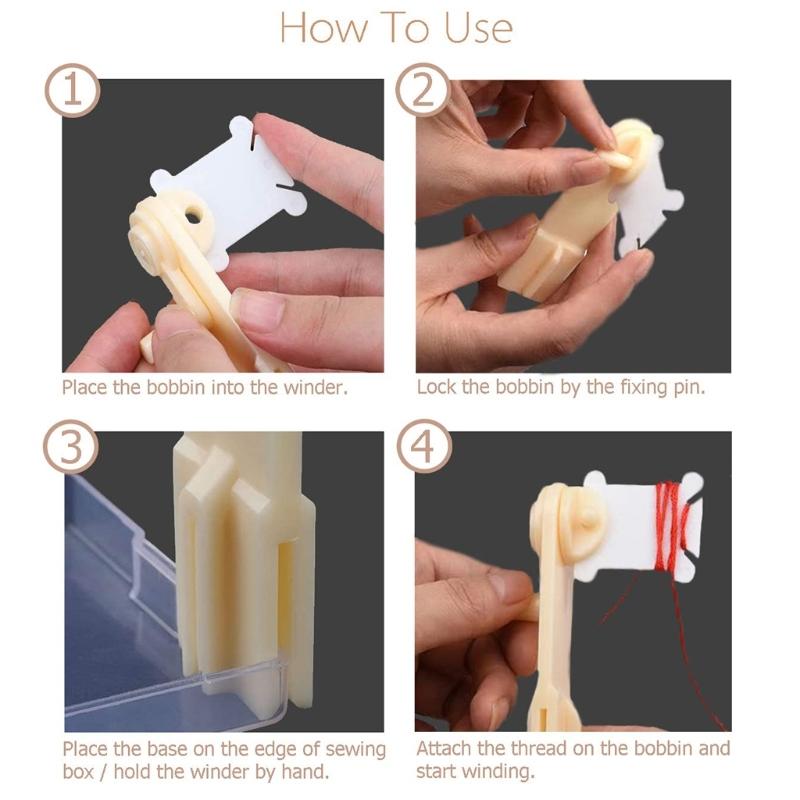 How To Use

1

Place the bobbin into the winder.

2

Lock the bobbin by the fixing pin.

3

Place the base on the edge of sewing box / hold the winder by hand.

4

Attach the thread on the bobbin and start winding.