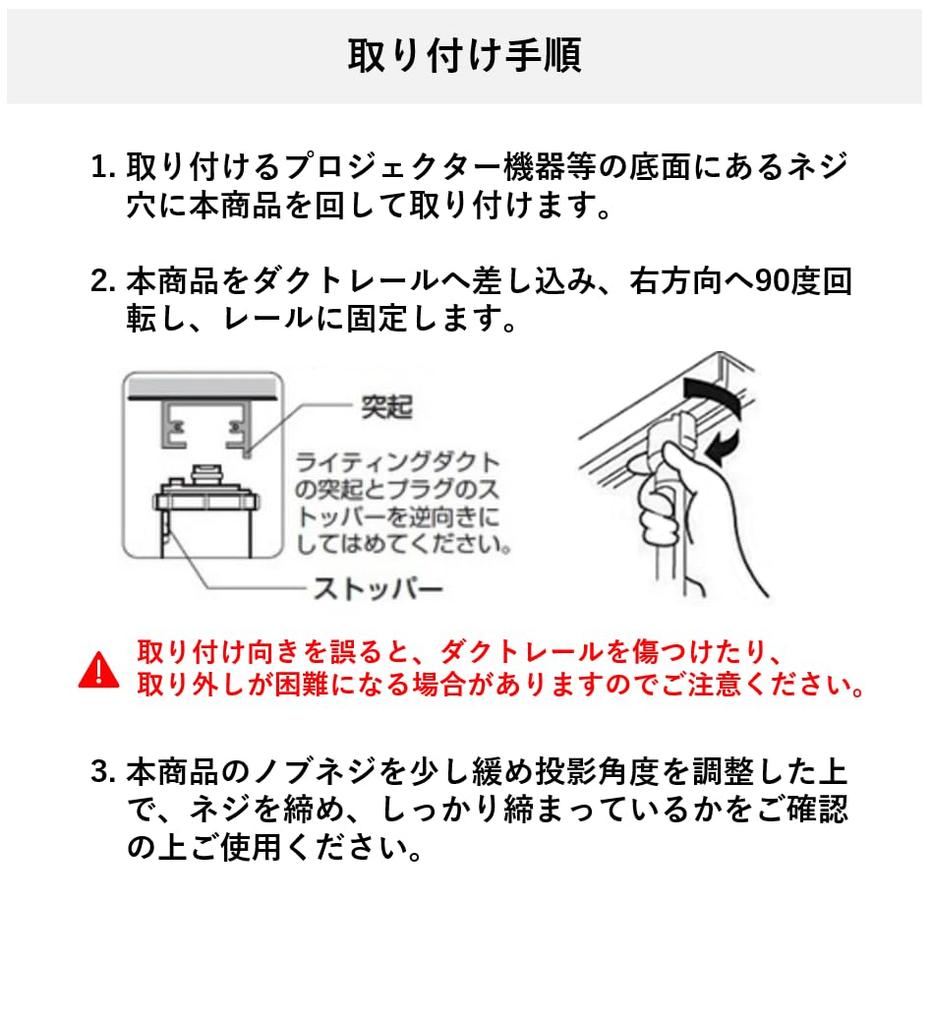 取り付け手順

1. 取り付けるプロジェクター機器等の底面にあるネジ穴に本商品を回して取り付けます。

2. 本商品をダクトレールへ差し込み、右方向へ90度回転し、レールに固定します。

突起

ライティングダクトの突起とプラグのストッパーを逆向きにしてはめてください。

ストッパー

取り付け向きを誤ると、ダクトレールを傷つけたり、取り外しが困難になる場合がありますのでご注意ください。

3. 本商品のノブネジを少し緩め投影角度を調整した上で、ネジを締め、しっかり締まっているかをご確認の上ご使用ください。