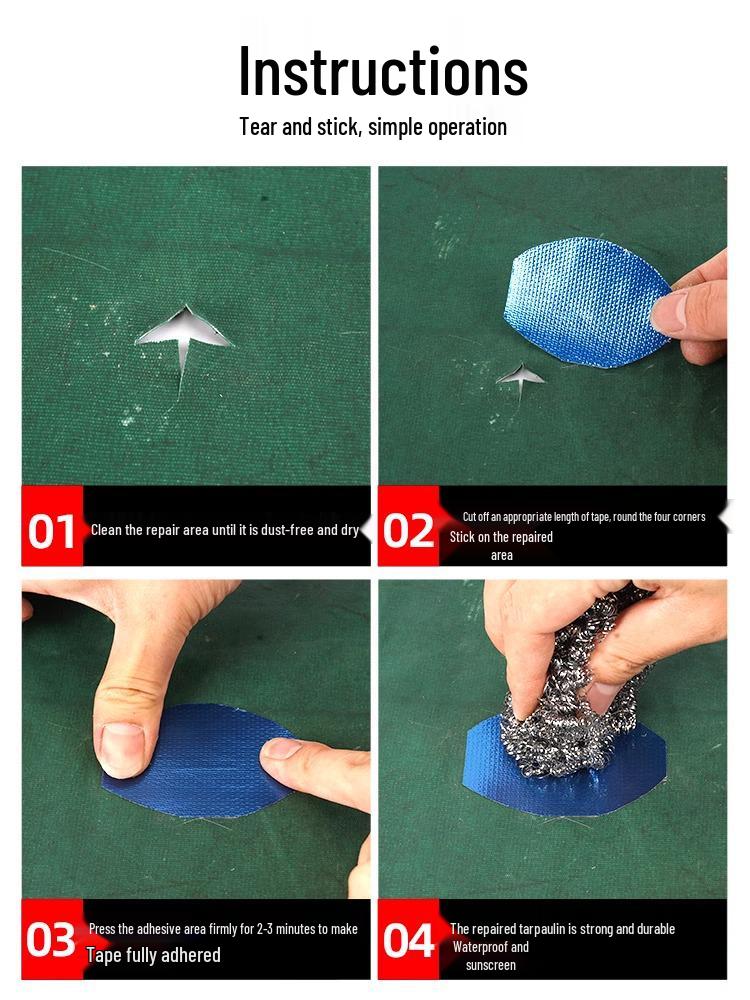 Instructions

Tear and stick, simple operation

01 Clean the repair area until it is dust-free and dry

02 Cut off an appropriate length of tape, round the four corners Stick on the repaired area

03 Press the adhesive area firmly for 2-3 minutes to make Tape fully adhered

04 The repaired tarpaulin is strong and durable Waterproof and sunscreen