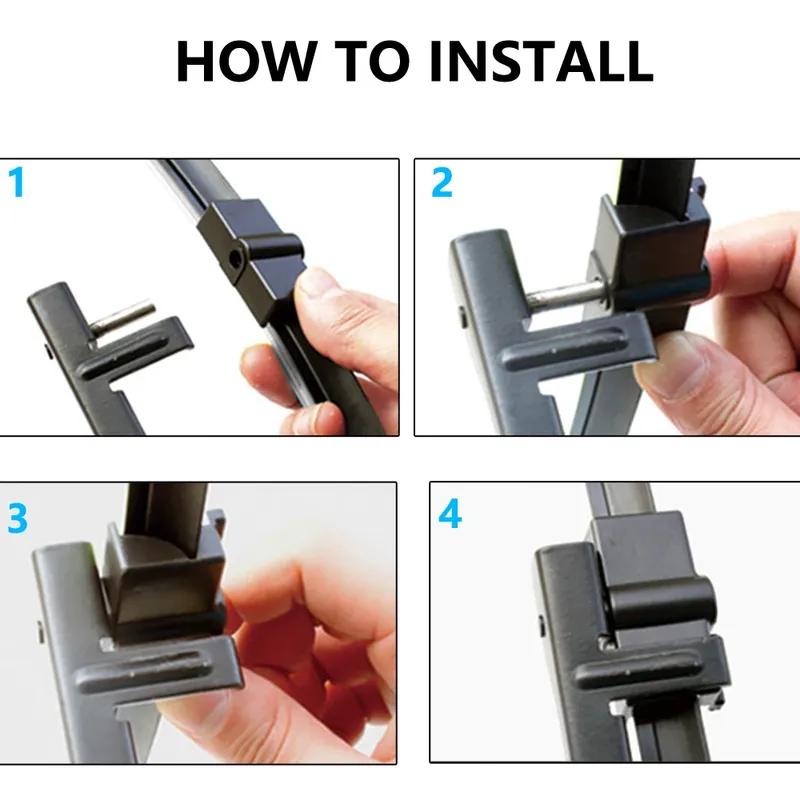 HOW TO INSTALL

1

2

3

4