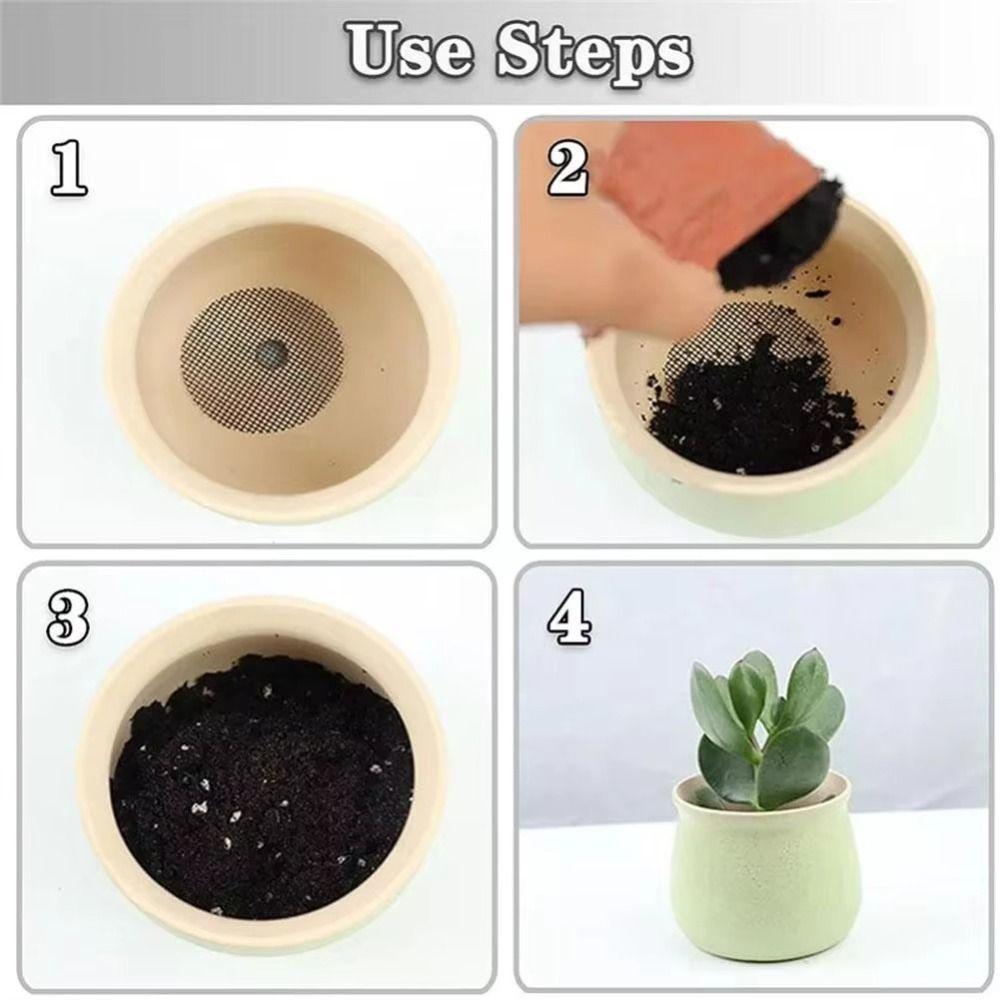 Use Steps

1

2

3

4