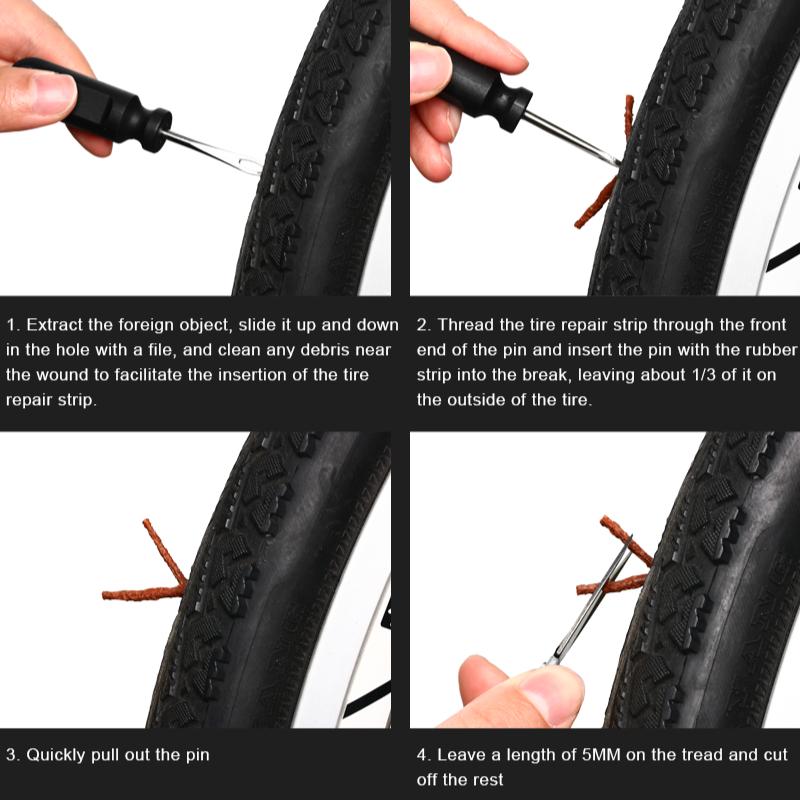 1. Extract the foreign object, slide it up and down in the hole with a file, and clean any debris near the wound to facilitate the insertion of the tire repair strip.

2. Thread the tire repair strip through the front end of the pin and insert the pin with the rubber strip into the break, leaving about 1/3 of it on the outside of the tire.

3. Quickly pull out the pin

4. Leave a length of 5MM on the tread and cut off the rest