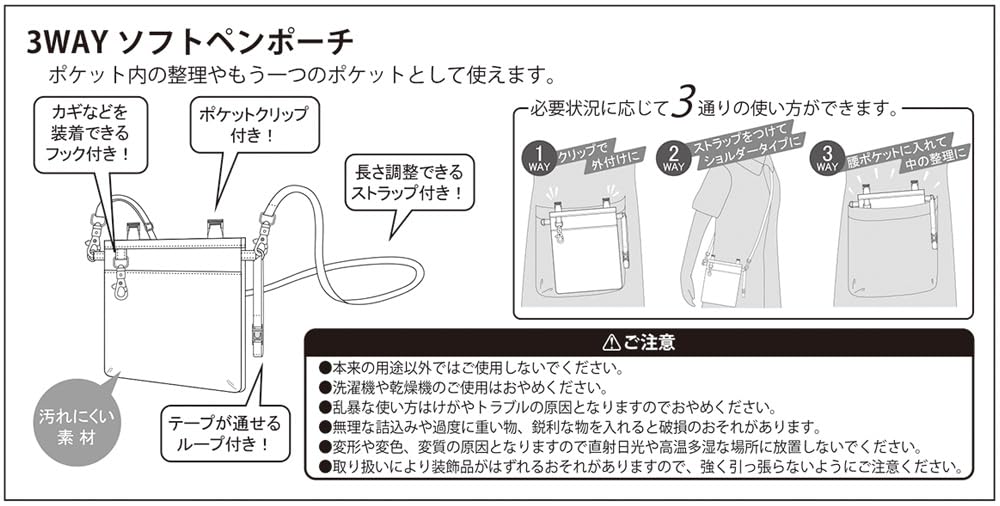 3WAY ソフトペンポーチ

ポケット内の整理やもう一つのポケットとして使えます。

カギなどを装着できるフック付き！

ポケットクリップ付き！

長さ調整できるストラップ付き！

汚れにくい素材

テープが通せるループ付き！

必要状況に応じて3通りの使い方ができます。

1 WAY クリップで外付けに

2 WAY ストラップをつけてショルダータイプに

3 WAY 腰ポケットに入れて中の整理に

⚠ご注意

●本来の用途以外ではご使用しないでください。
●洗濯機や乾燥機のご使用はおやめください。
●乱暴な使い方はけがやトラブルの原因となりますのでおやめください。
●無理な詰込みや過度に重い物、鋭利な物を入れると破損のおそれがあります。
●変形や変色、変質の原因となりますので直射日光や高温多湿な場所に放置しないでください。
●取り扱いにより装飾品がはずれるおそれがありますので、強く引っ張らないようにご注意ください。