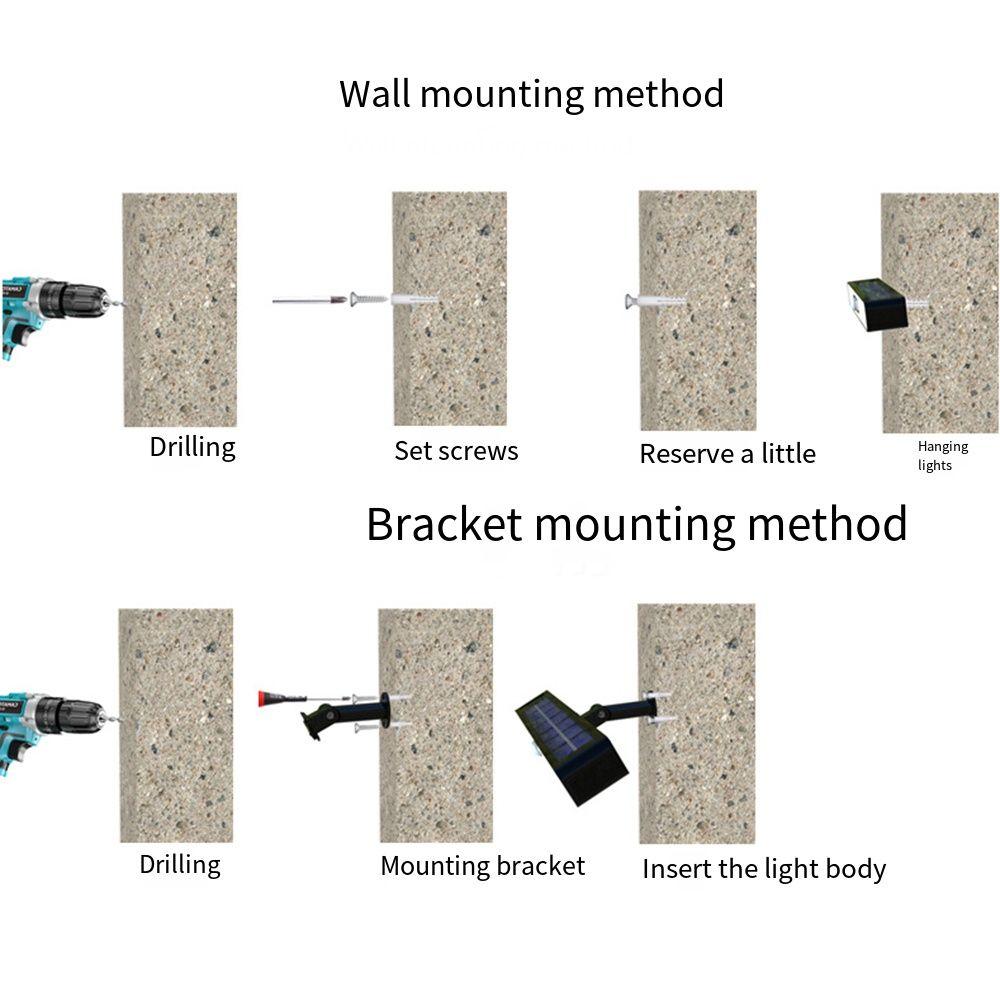 Wall mounting method

Drilling

Set screws

Reserve a little

Hanging lights

Bracket mounting method

Drilling

Mounting bracket

Insert the light body