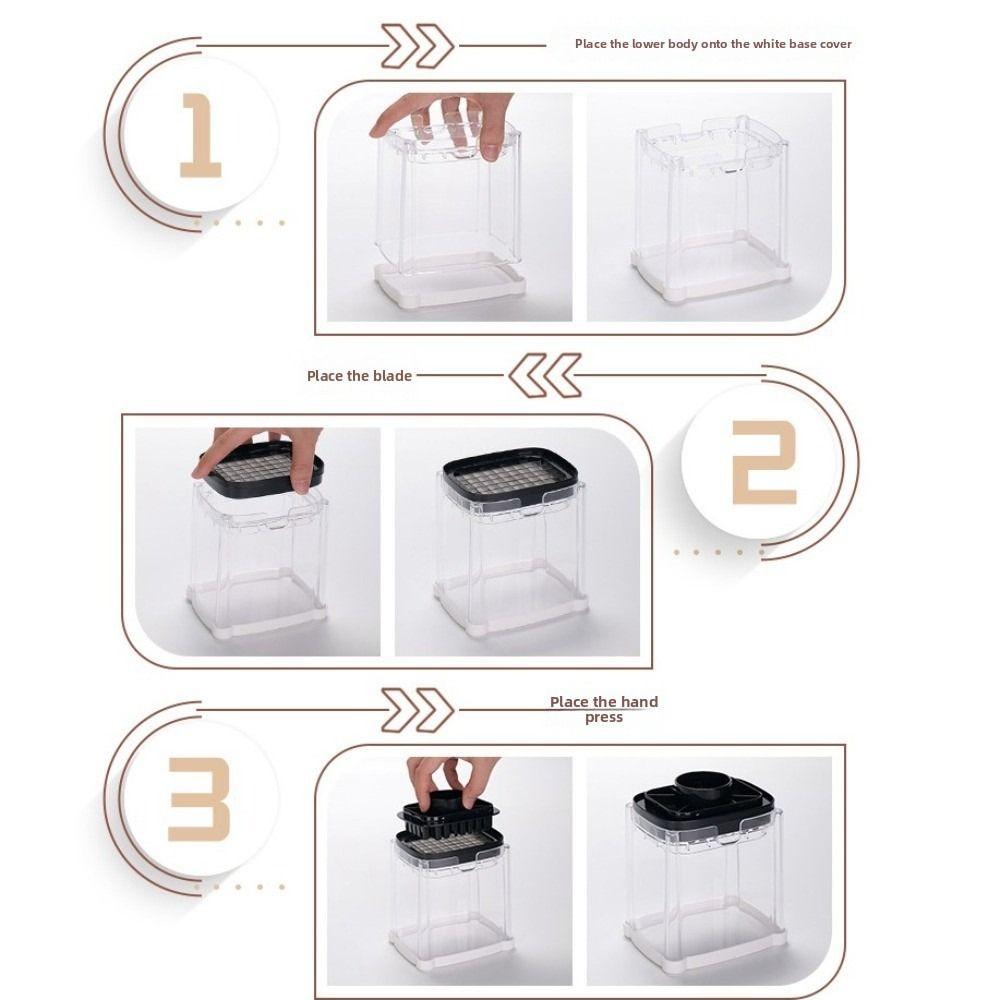 1

Place the lower body onto the white base cover

Place the blade

2

3

Place the hand press