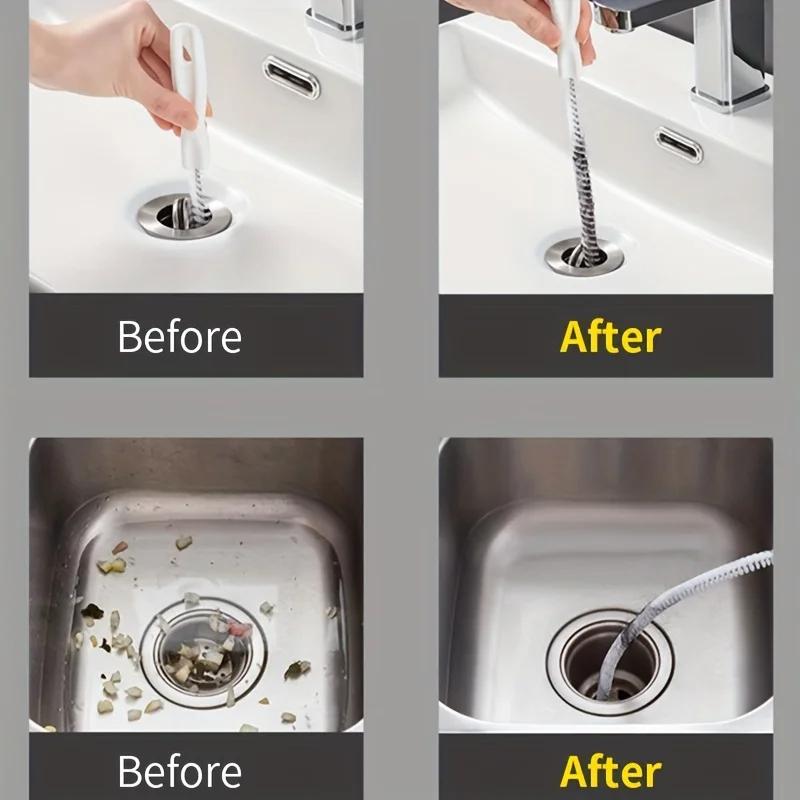 Before

After

Before

After