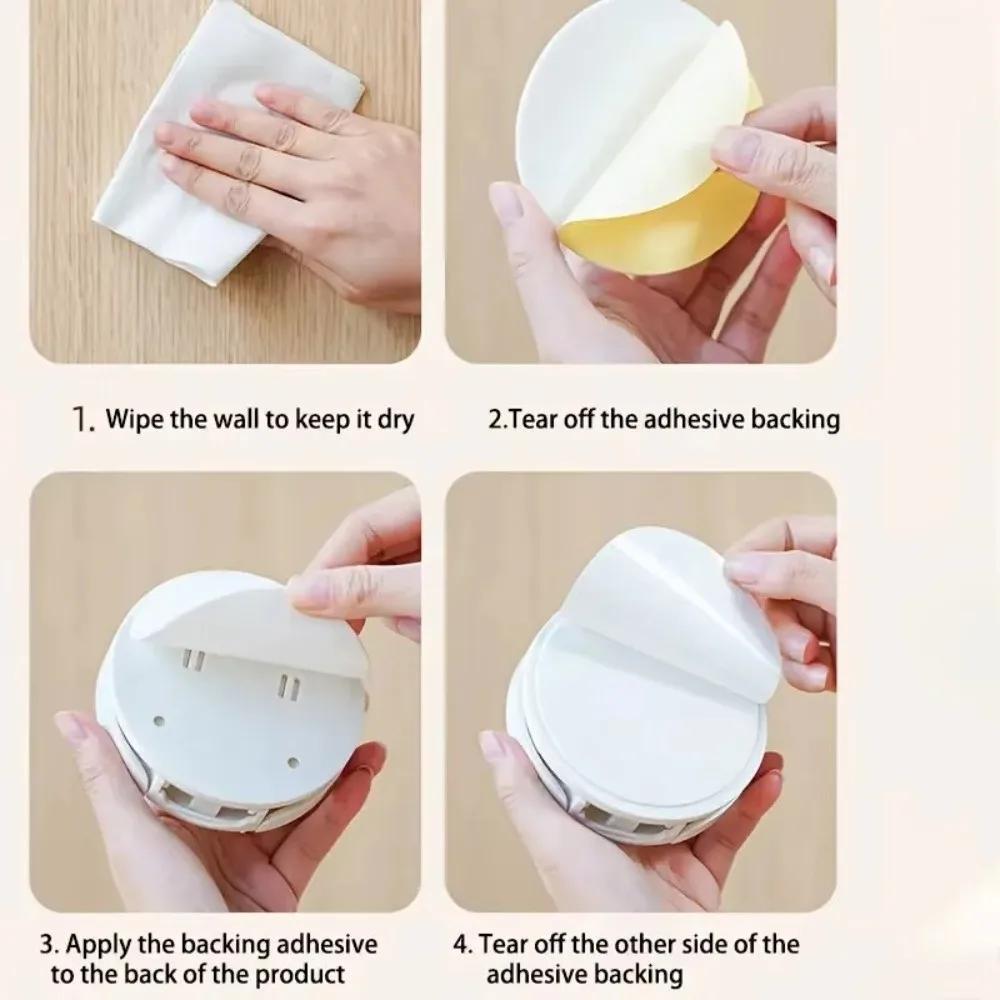 1. Wipe the wall to keep it dry

2.Tear off the adhesive backing

3. Apply the backing adhesive to the back of the product

4. Tear off the other side of the adhesive backing