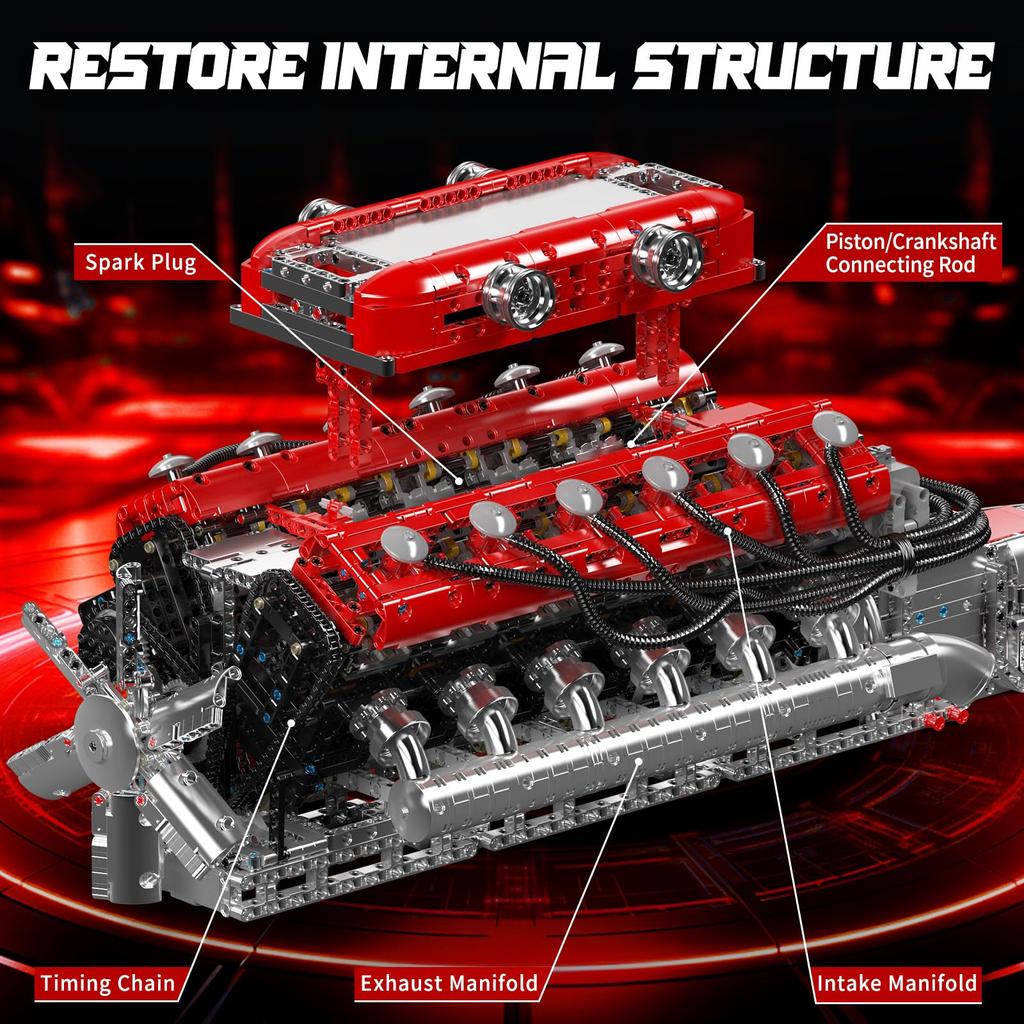 RESTORE INTERNAL STRUCTURE

Spark Plug

Piston/Crankshaft Connecting Rod

Timing Chain

Exhaust Manifold

Intake Manifold