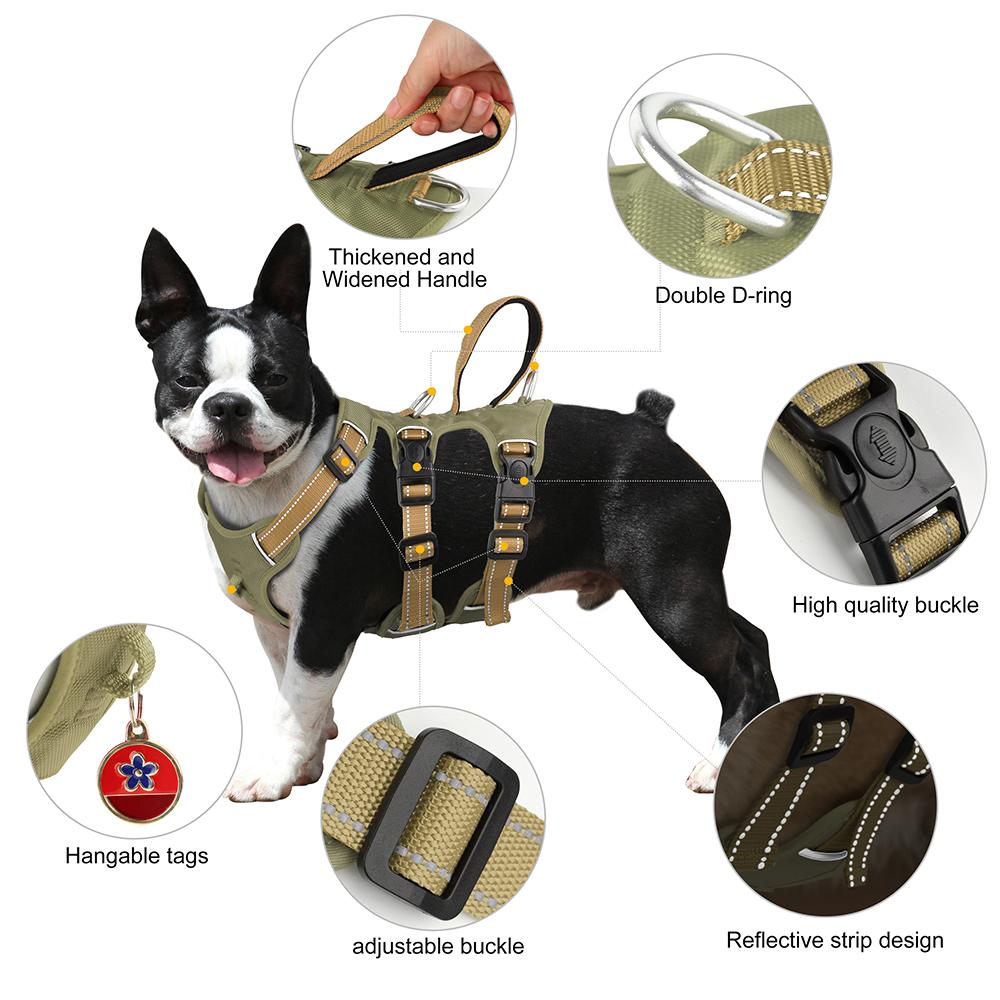 Thickened and Widened Handle

Double D-ring

High quality buckle

Hangable tags

adjustable buckle

Reflective strip design