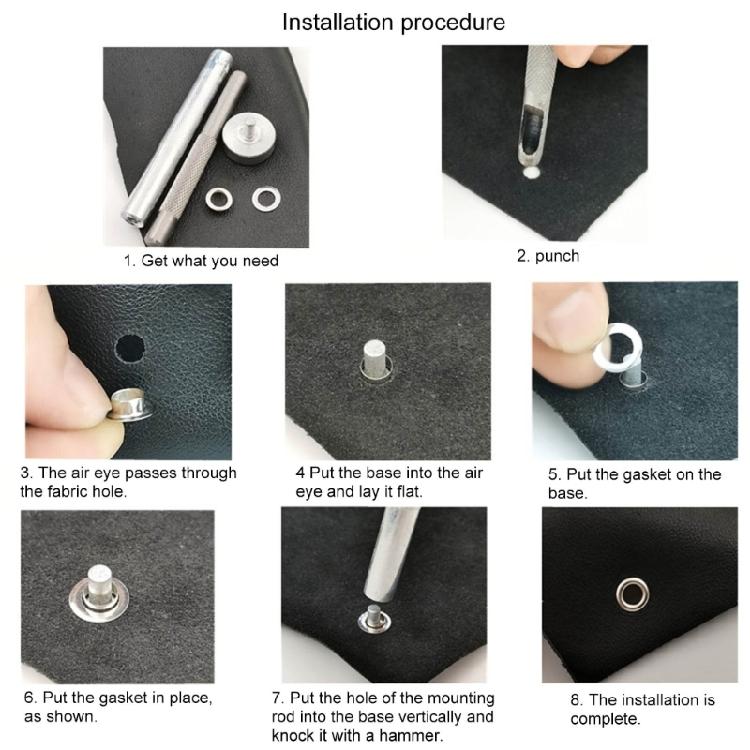 Installation procedure

1. Get what you need

2. punch

3. The air eye passes through the fabric hole.

4 Put the base into the air eye and lay it flat.

5. Put the gasket on the base.

6. Put the gasket in place, as shown.

7. Put the hole of the mounting rod into the base vertically and knock it with a hammer.

8. The installation is complete.