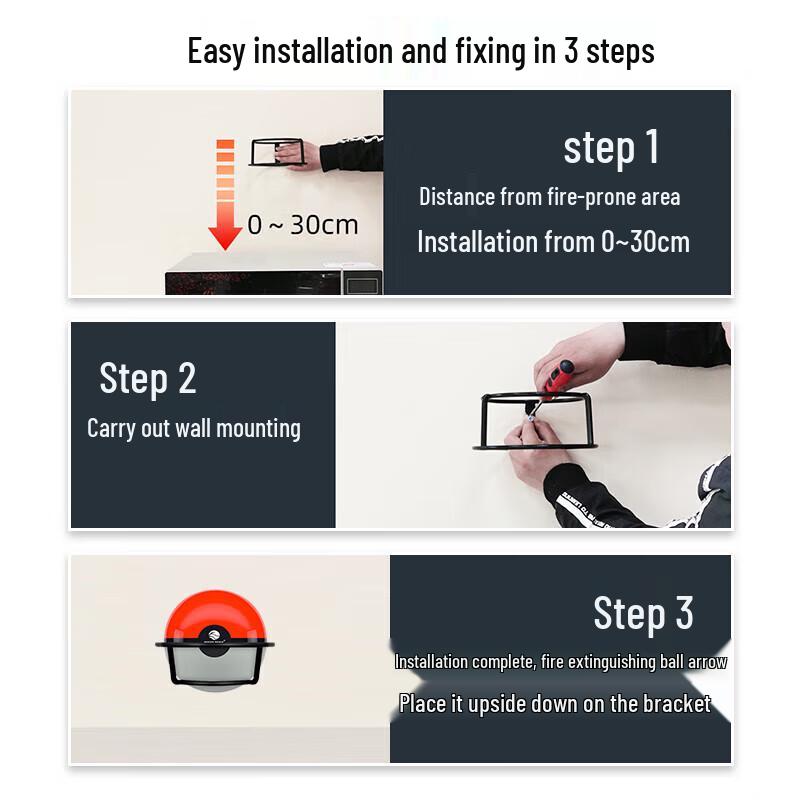 Easy installation and fixing in 3 steps

0 ~ 30cm

step 1

Distance from fire-prone area

Installation from 0~30cm

Step 2

Carry out wall mounting

Step 3

Installation complete, fire extinguishing ball arrow

Place it upside down on the bracket