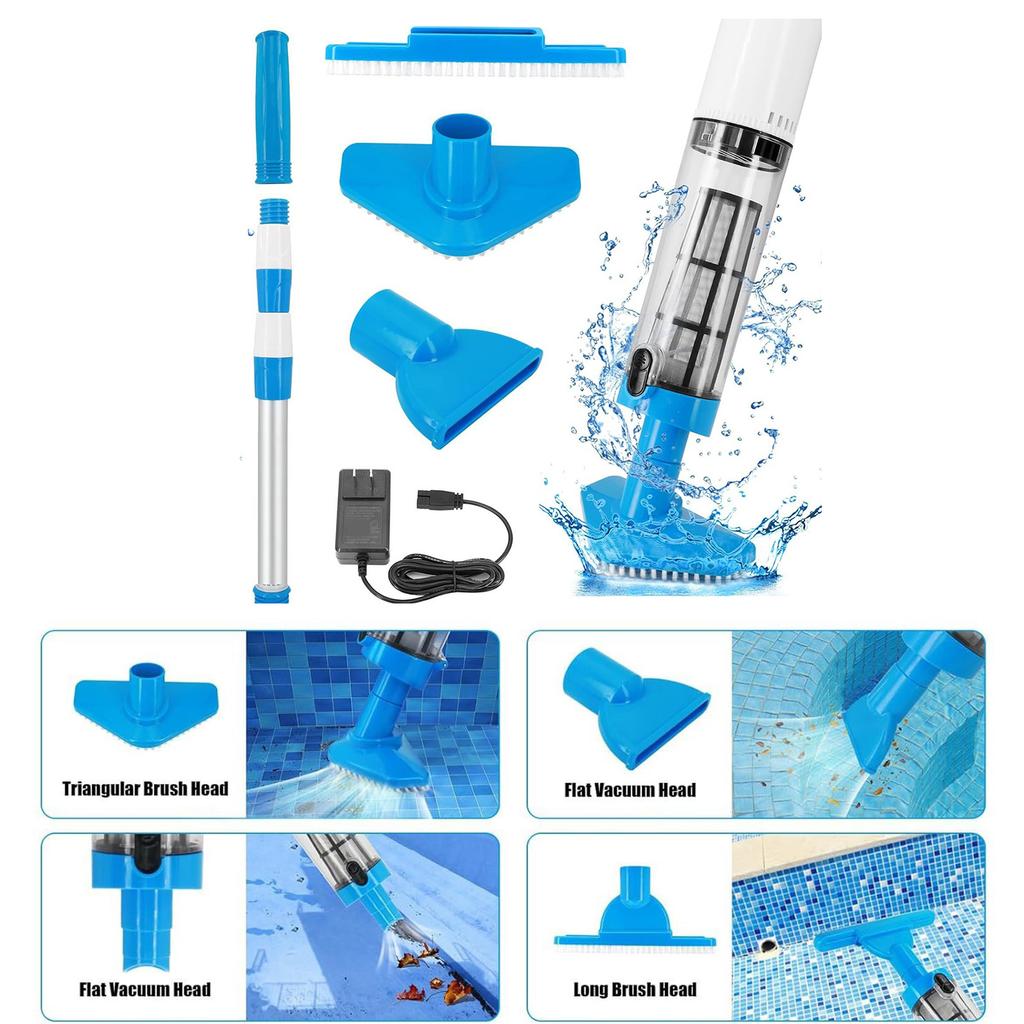 Triangular Brush Head

Flat Vacuum Head

Flat Vacuum Head

Long Brush Head