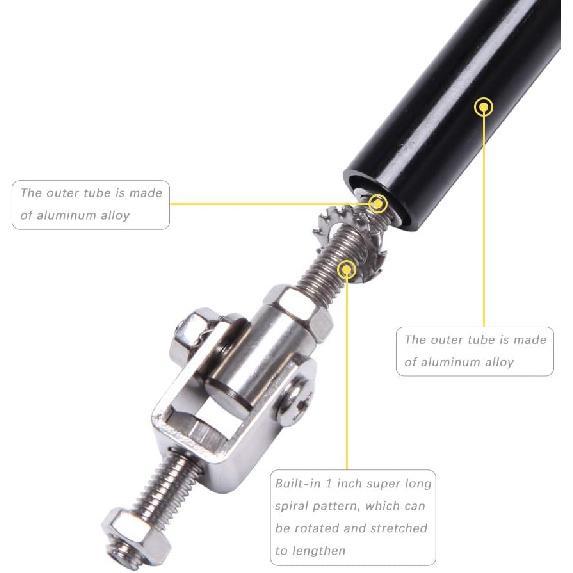 The outer tube is made of aluminum alloy

The outer tube is made of aluminum alloy

Built-in 1 inch super long spiral pattern, which can be rotated and stretched to lengthen