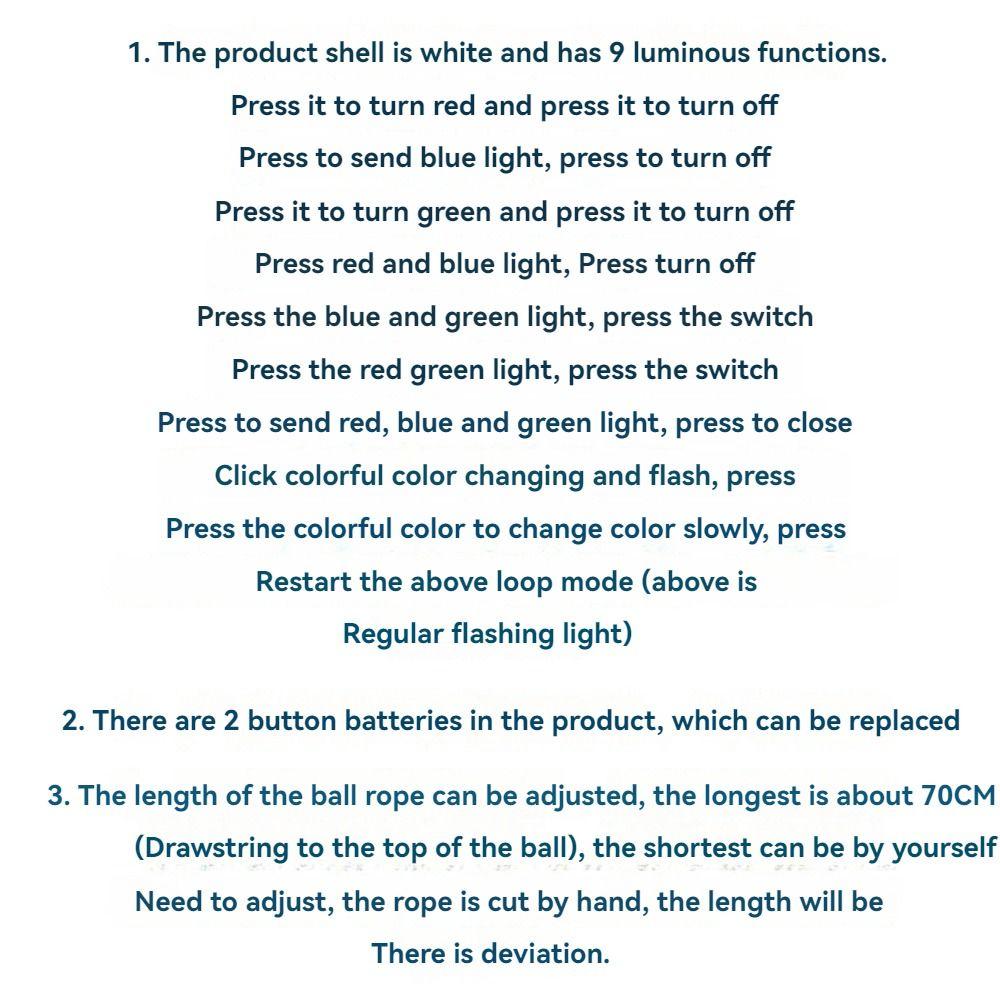 1. The product shell is white and has 9 luminous functions.
Press it to turn red and press it to turn off
Press to send blue light, press to turn off
Press it to turn green and press it to turn off
Press red and blue light, Press turn off
Press the blue and green light, press the switch
Press the red green light, press the switch
Press to send red, blue and green light, press to close
Click colorful color changing and flash, press
Press the colorful color to change color slowly, press
Restart the above loop mode (above is
Regular flashing light)

2. There are 2 button batteries in the product, which can be replaced

3. The length of the ball rope can be adjusted, the longest is about 70CM
(Drawstring to the top of the ball), the shortest can be by yourself
Need to adjust, the rope is cut by hand, the length will be
There is deviation.