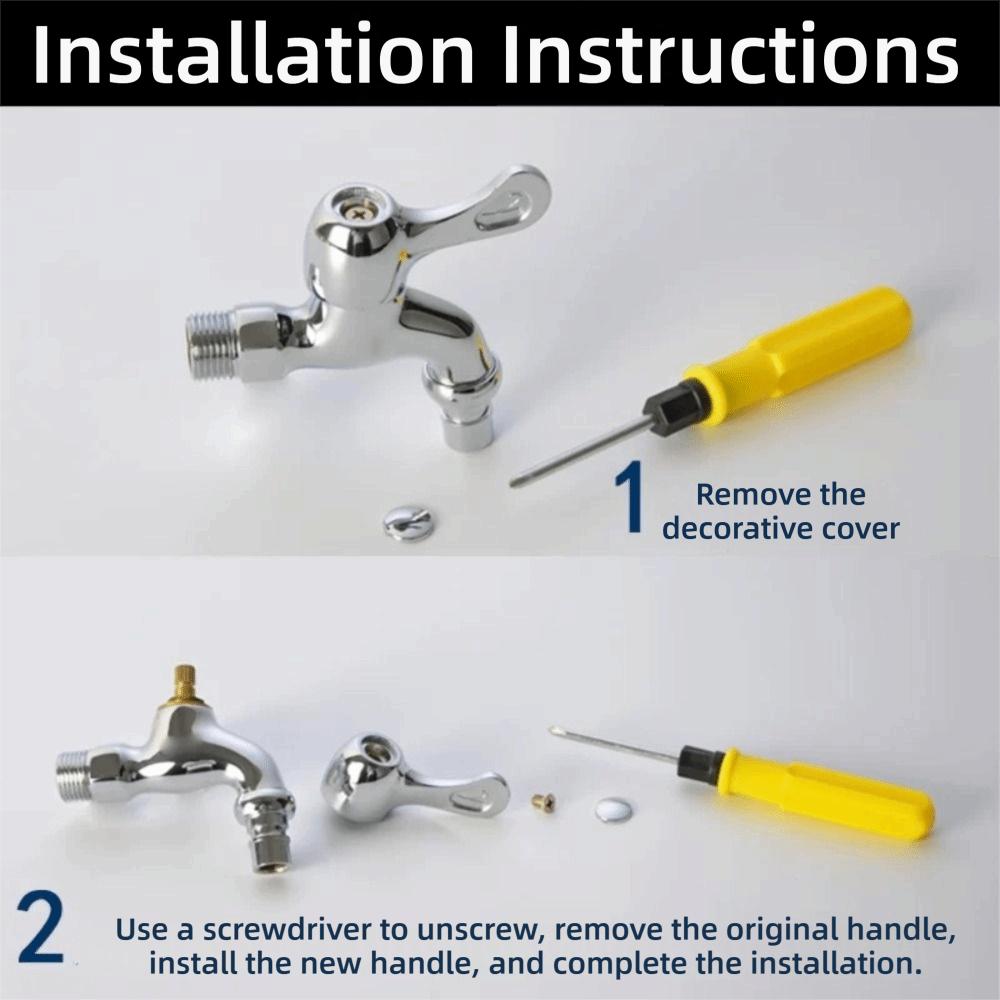 Installation Instructions

1 Remove the decorative cover

2 Use a screwdriver to unscrew, remove the original handle, install the new handle, and complete the installation.