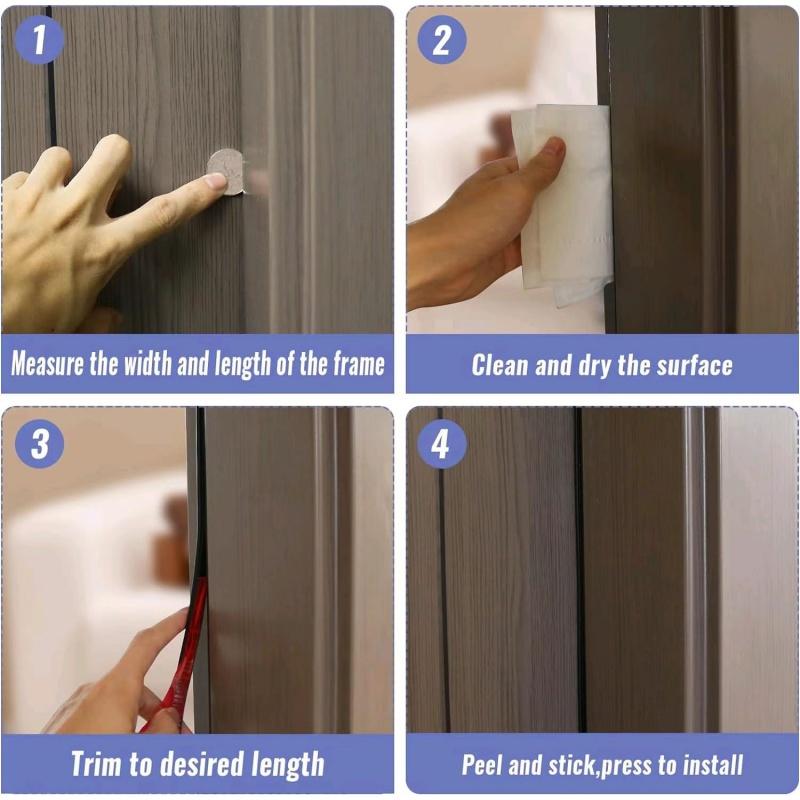 1

Measure the width and length of the frame

2

Clean and dry the surface

3

Trim to desired length

4

Peel and stick,press to install