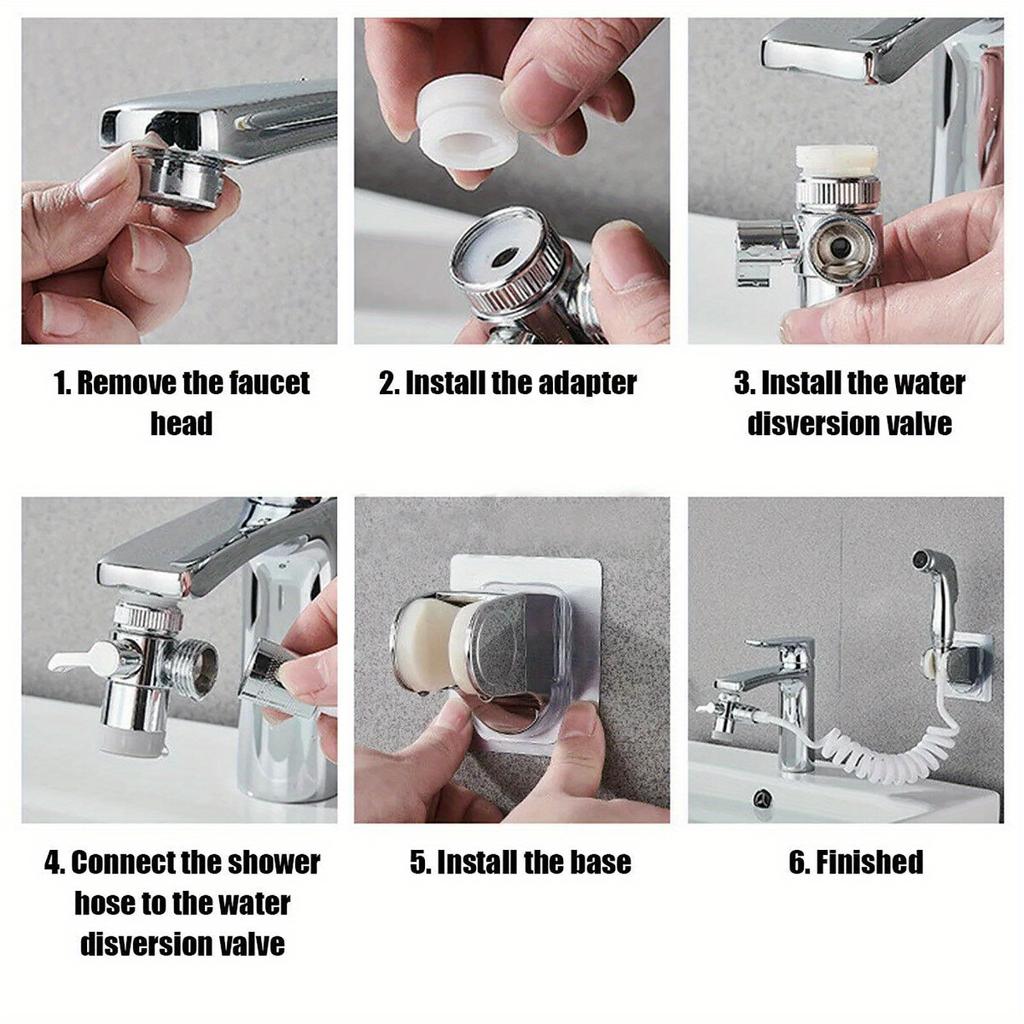 1. Remove the faucet head

2. Install the adapter

3. Install the water disversion valve

4. Connect the shower hose to the water disversion valve

5. Install the base

6. Finished