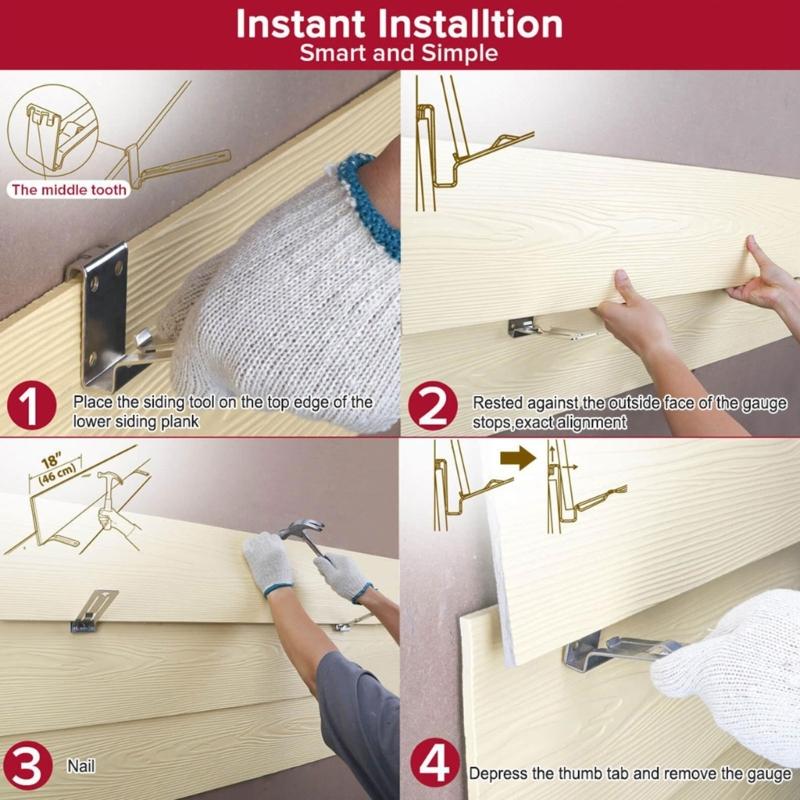 Instant Installtion
Smart and Simple

The middle tooth

1 Place the siding tool on the top edge of the lower siding plank

2 Rested against the outside face of the gauge stops,exact alignment

18"
(46 cm)

3 Nail

4 Depress the thumb tab and remove the gauge