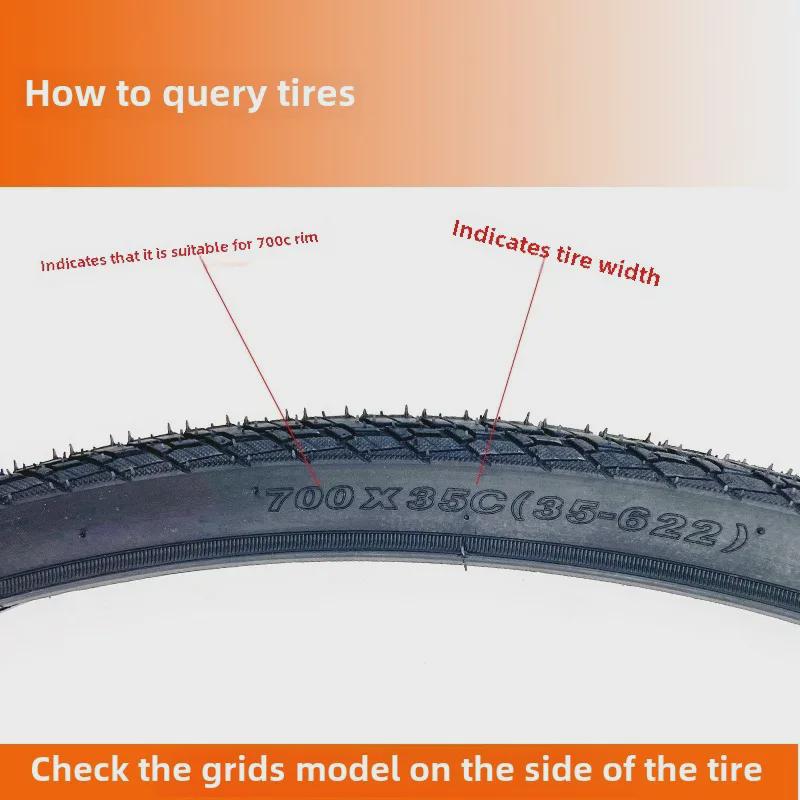 How to query tires

Indicates that it is suitable for 700c rim

Indicates tire width

700X35C(35-622)

Check the grids model on the side of the tire