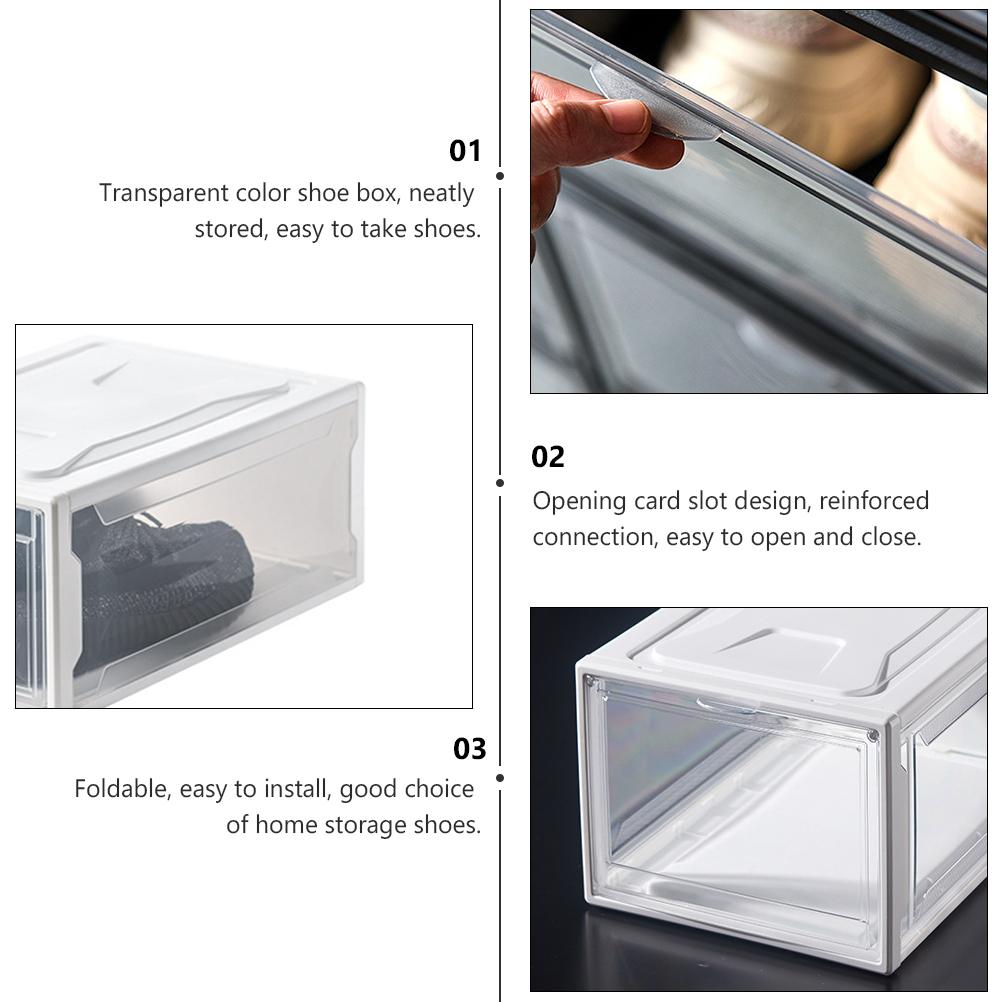 01
Transparent color shoe box, neatly stored, easy to take shoes.

02
Opening card slot design, reinforced connection, easy to open and close.

03
Foldable, easy to install, good choice of home storage shoes.