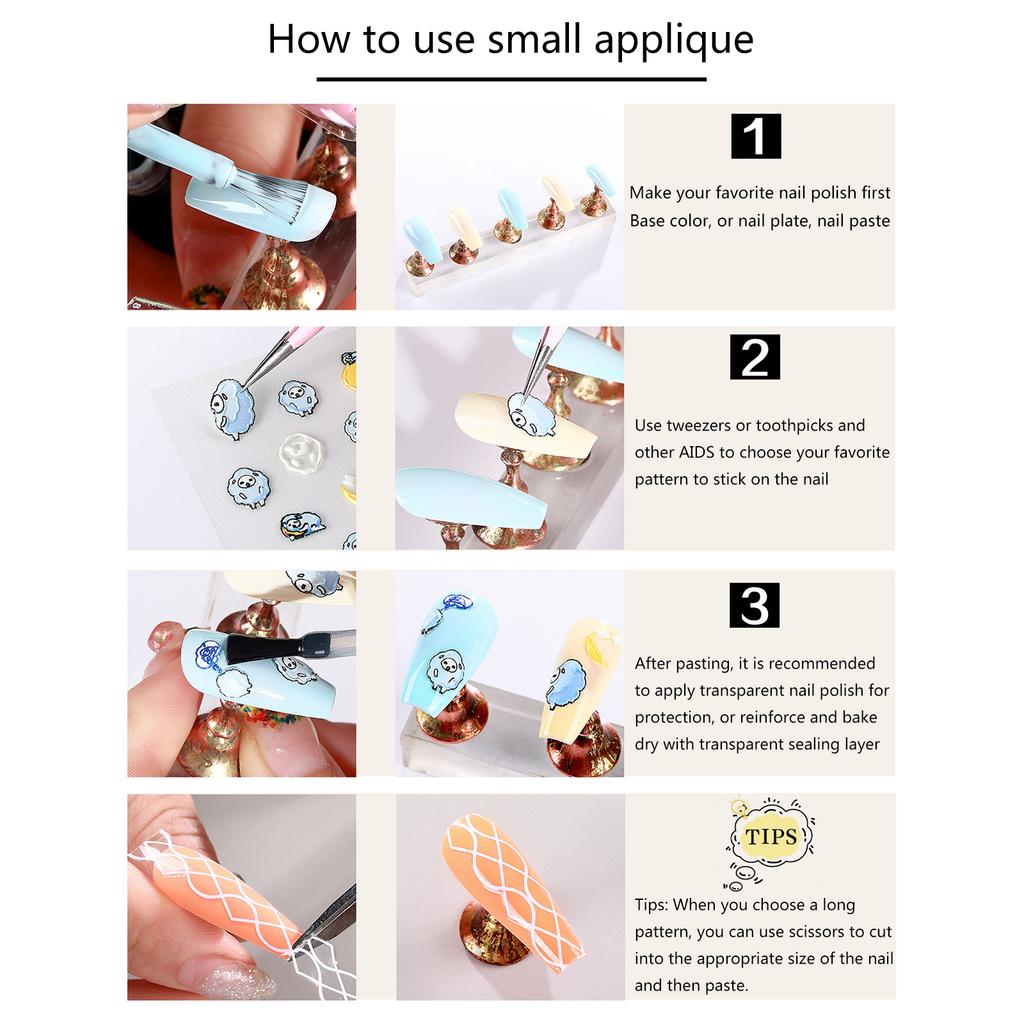 How to use small applique

1

Make your favorite nail polish first Base color, or nail plate, nail paste

2

Use tweezers or toothpicks and other AIDS to choose your favorite pattern to stick on the nail

3

After pasting, it is recommended to apply transparent nail polish for protection, or reinforce and bake dry with transparent sealing layer

TIPS

Tips: When you choose a long pattern, you can use scissors to cut into the appropriate size of the nail and then paste.