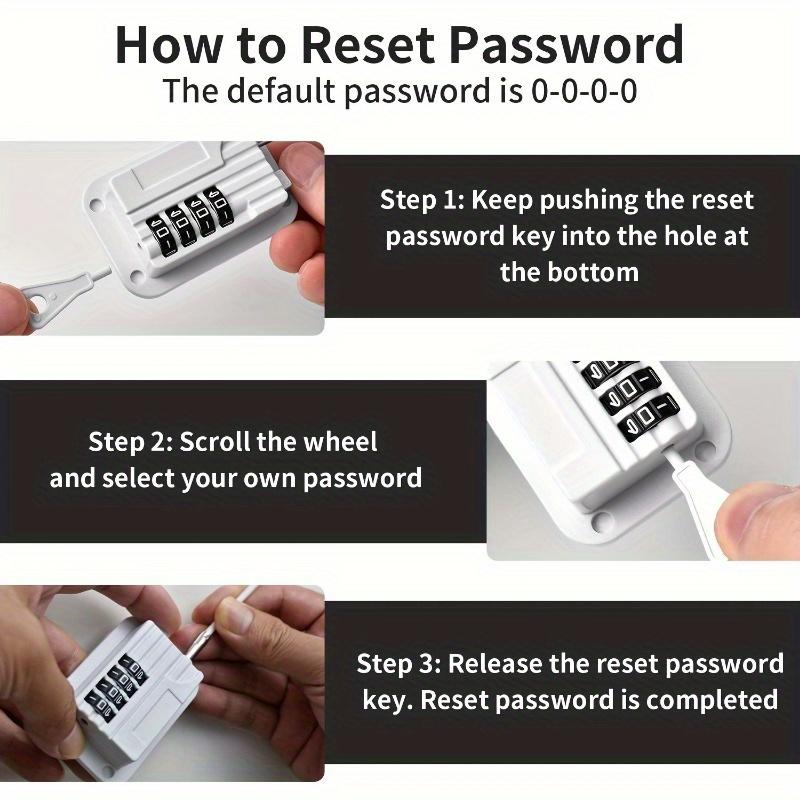 How to Reset Password

The default password is 0-0-0-0

Step 1: Keep pushing the reset password key into the hole at the bottom

Step 2: Scroll the wheel and select your own password

Step 3: Release the reset password key. Reset password is completed