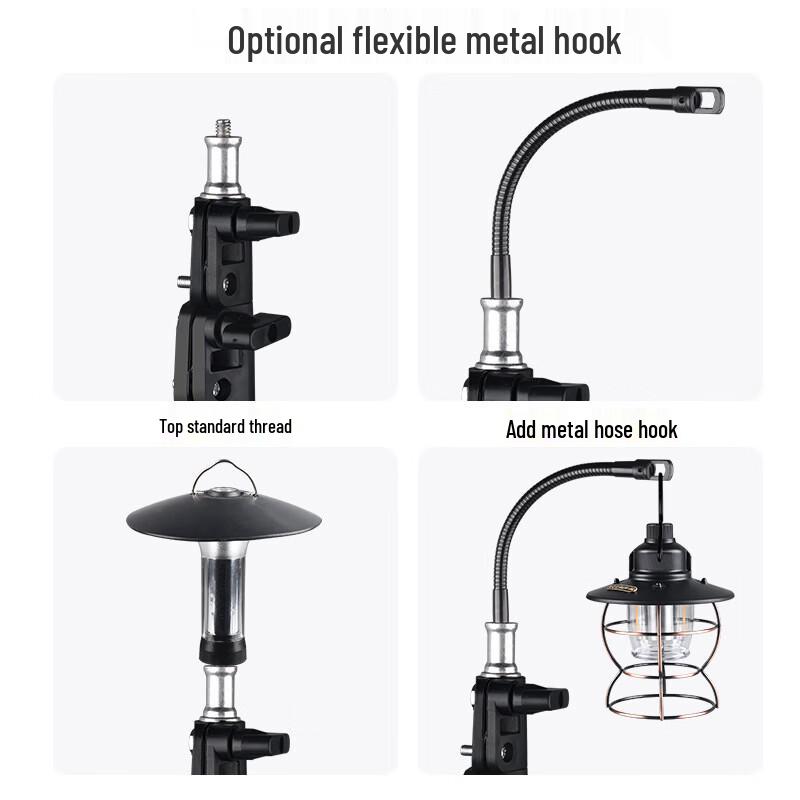 Optional flexible metal hook

Top standard thread

Add metal hose hook