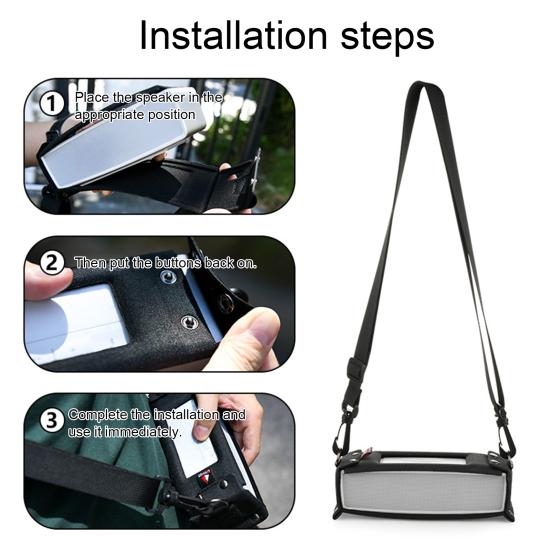 Installation steps

1 Place the speaker in the appropriate position

2 Then put the buttons back on.

3 Complete the installation and use it immediately.