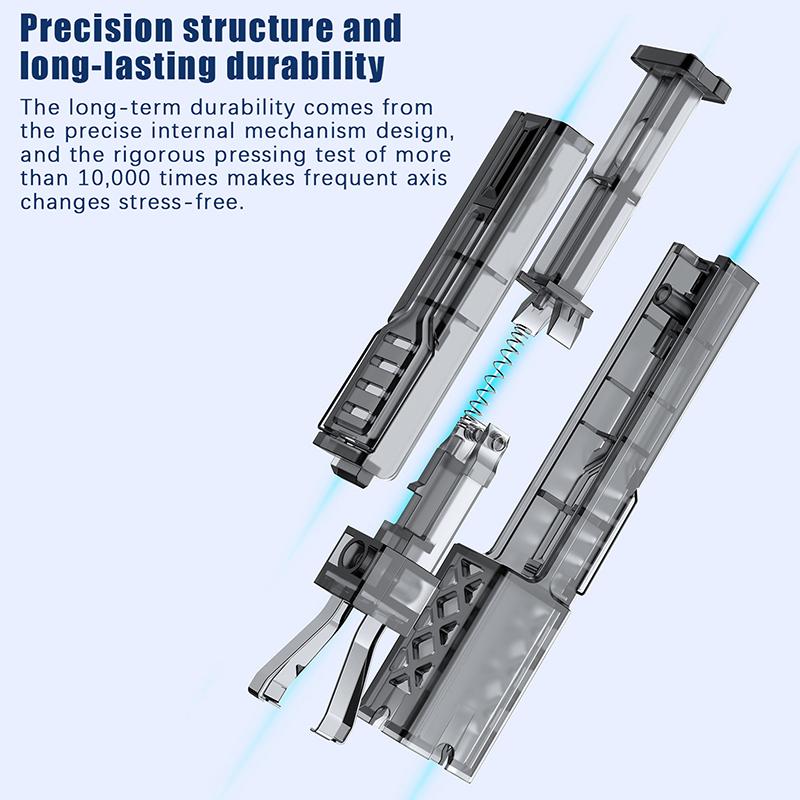 Precision structure and long-lasting durability

The long-term durability comes from the precise internal mechanism design, and the rigorous pressing test of more than 10,000 times makes frequent axis changes stress-free.