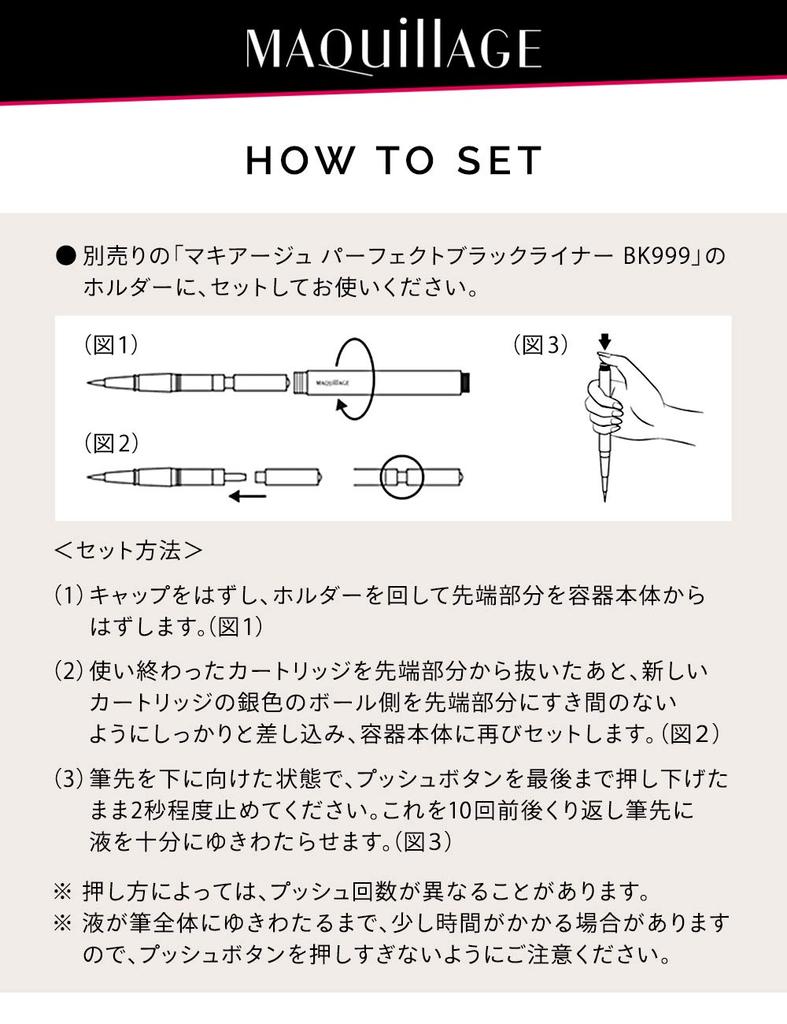 MAQuillAGE

HOW TO SET

● 別売りの「マキアージュ パーフェクトブラックライナー BK999」のホルダーに、セットしてお使いください。

（図1）

MAQuillAGE

（図2）

（図3）

＜セット方法＞

（1）キャップをはずし、ホルダーを回して先端部分を容器本体からはずします。（図1）

（2）使い終わったカートリッジを先端部分から抜いたあと、新しいカートリッジの銀色のボール側を先端部分にすき間のないようにしっかりと差し込み、容器本体に再びセットします。（図2）

（3）筆先を下に向けた状態で、プッシュボタンを最後まで押し下げたまま2秒程度止めてください。これを10回前後くり返し筆先に液を十分にゆきわたらせます。（図3）

※ 押し方によっては、プッシュ回数が異なることがあります。
※ 液が筆全体にゆきわたるまで、少し時間がかかる場合がありますので、プッシュボタンを押しすぎないようにご注意ください。