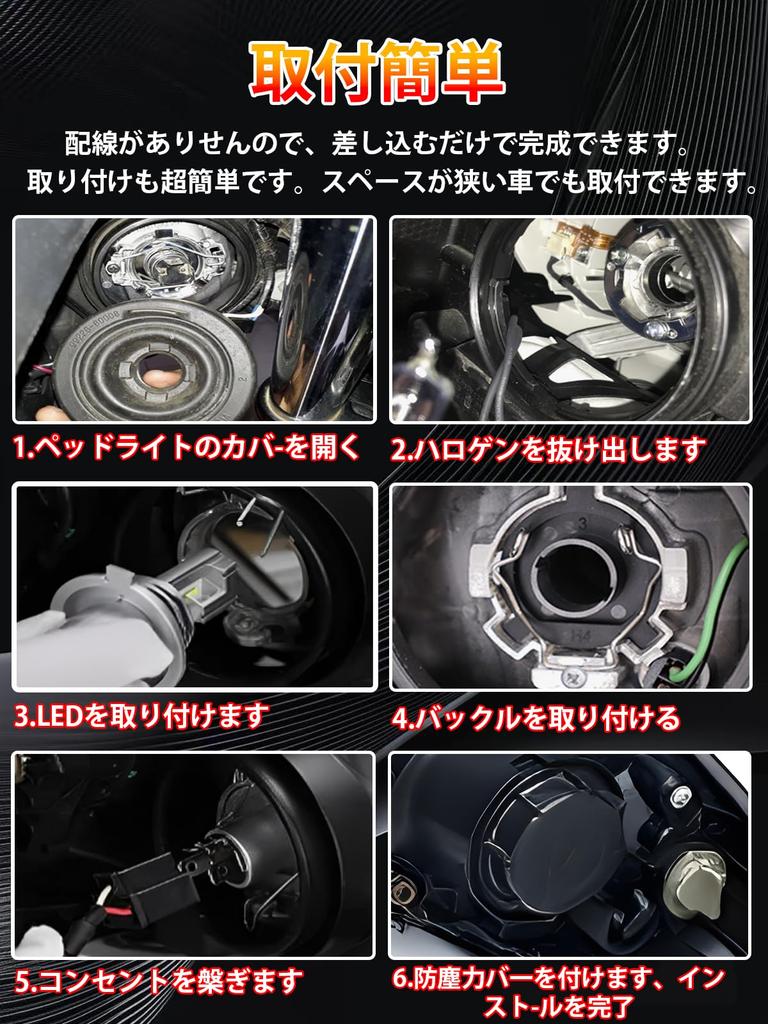 取付簡単

配線がありせんので、差し込むだけで完成できます。
取り付けも超簡単です。スペースが狭い車でも取付できます。

1.ペッドライトのカバ-を開く

2.ハロゲンを抜け出します

3.LEDを取り付けます

4.バックルを取り付ける

5.コンセントを槃ぎます

6.防塵カバーを付けます、インストールを完了