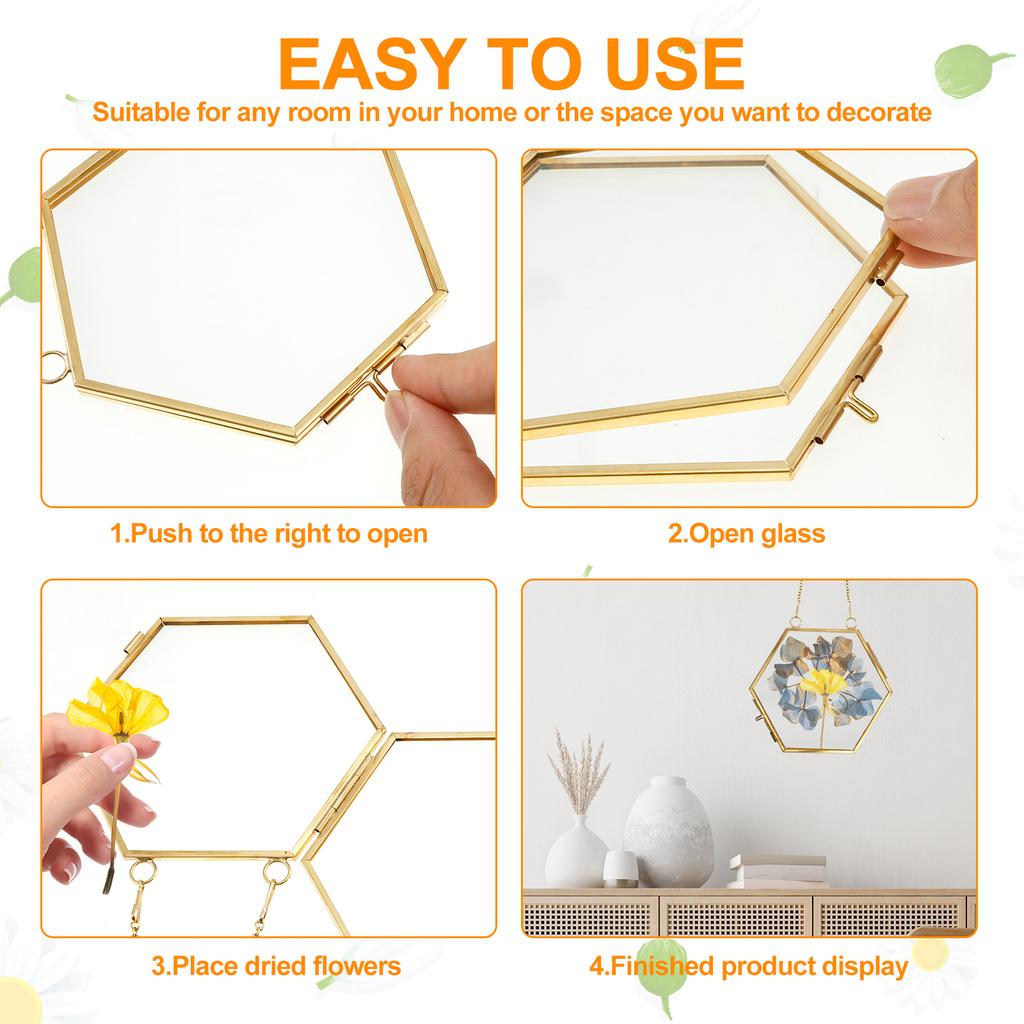 EASY TO USE
Suitable for any room in your home or the space you want to decorate

1.Push to the right to open

2.Open glass

3.Place dried flowers

4.Finished product display