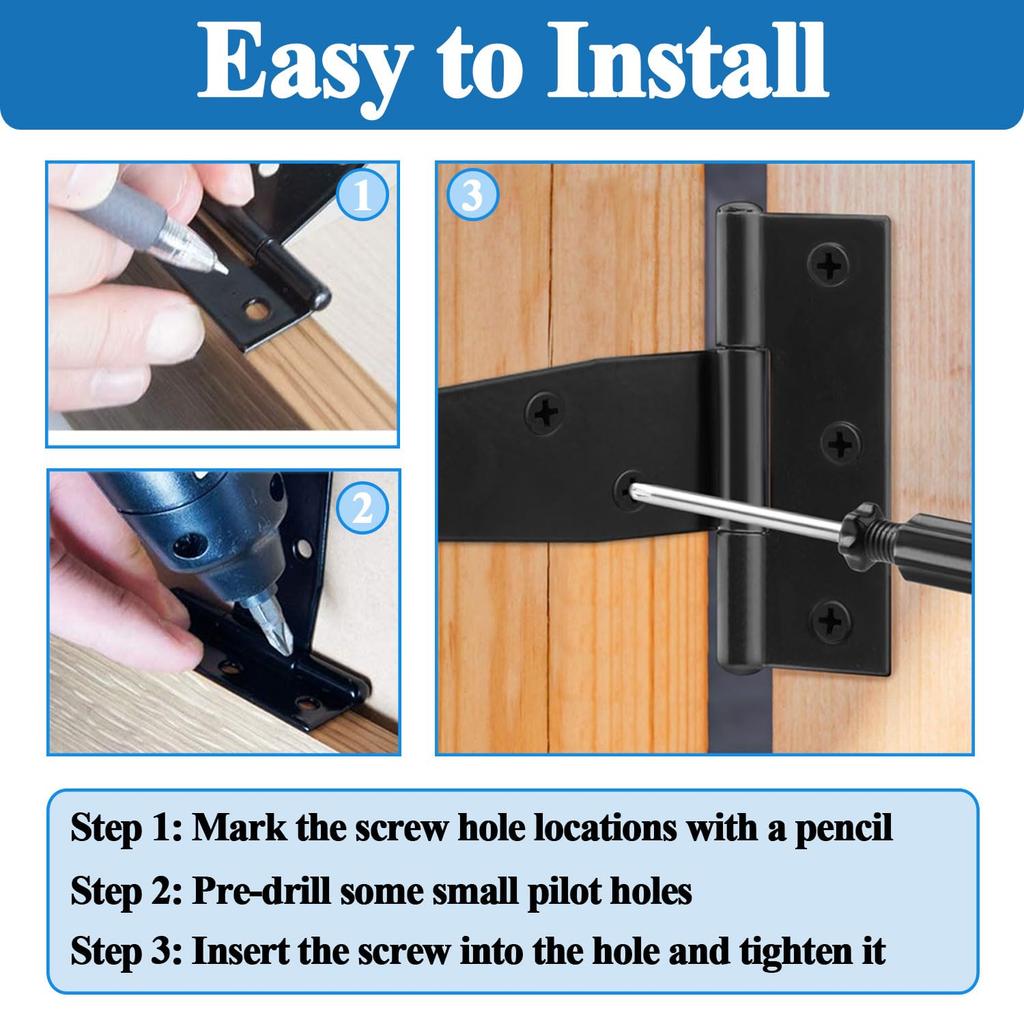 Easy to Install

1

3

2

Step 1: Mark the screw hole locations with a pencil
Step 2: Pre-drill some small pilot holes
Step 3: Insert the screw into the hole and tighten it