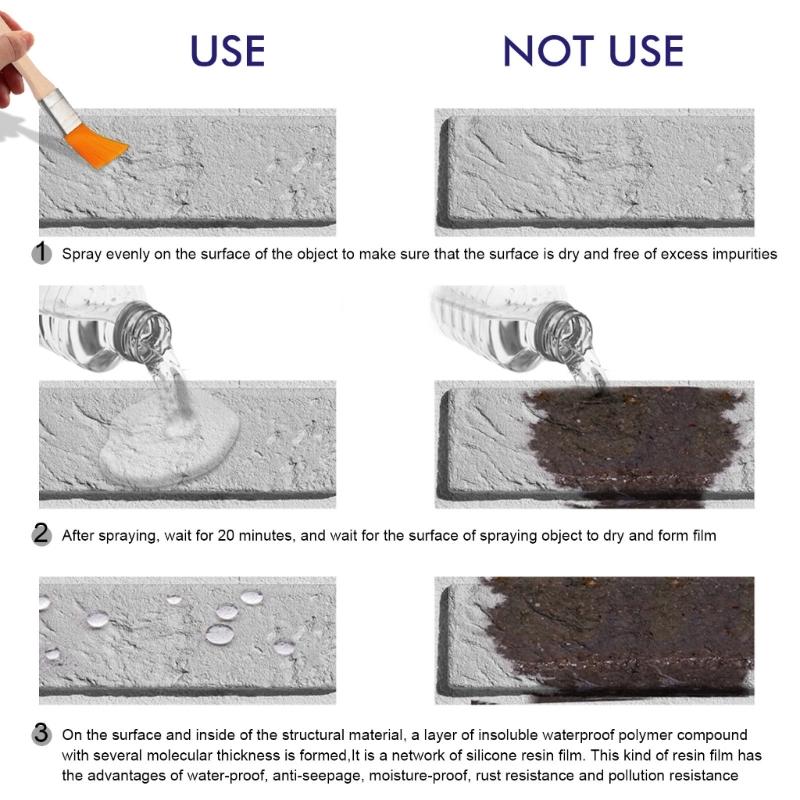 USE

NOT USE

1 Spray evenly on the surface of the object to make sure that the surface is dry and free of excess impurities

2 After spraying, wait for 20 minutes, and wait for the surface of spraying object to dry and form film

3 On the surface and inside of the structural material, a layer of insoluble waterproof polymer compound with several molecular thickness is formed,It is a network of silicone resin film. This kind of resin film has the advantages of water-proof, anti-seepage, moisture-proof, rust resistance and pollution resistance