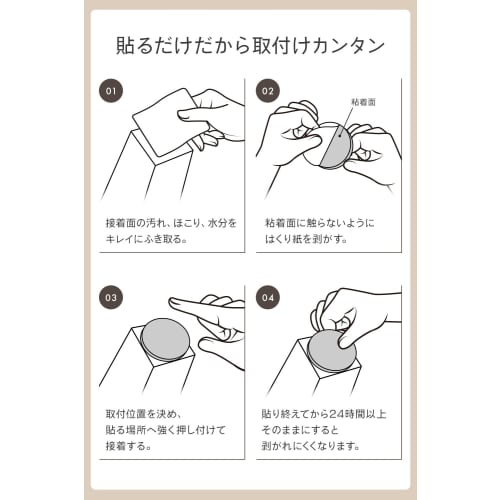 貼るだけだから取付けカンタン

01

接着面の汚れ、ほこり、水分をキレイにふき取る。

02

粘着面

粘着面に触らないようにはくり紙を剥がす。

03

取付位置を決め、貼る場所へ強く押し付けて接着する。

04

貼り終えてから24時間以上そのままにすると剥がれにくくなります。