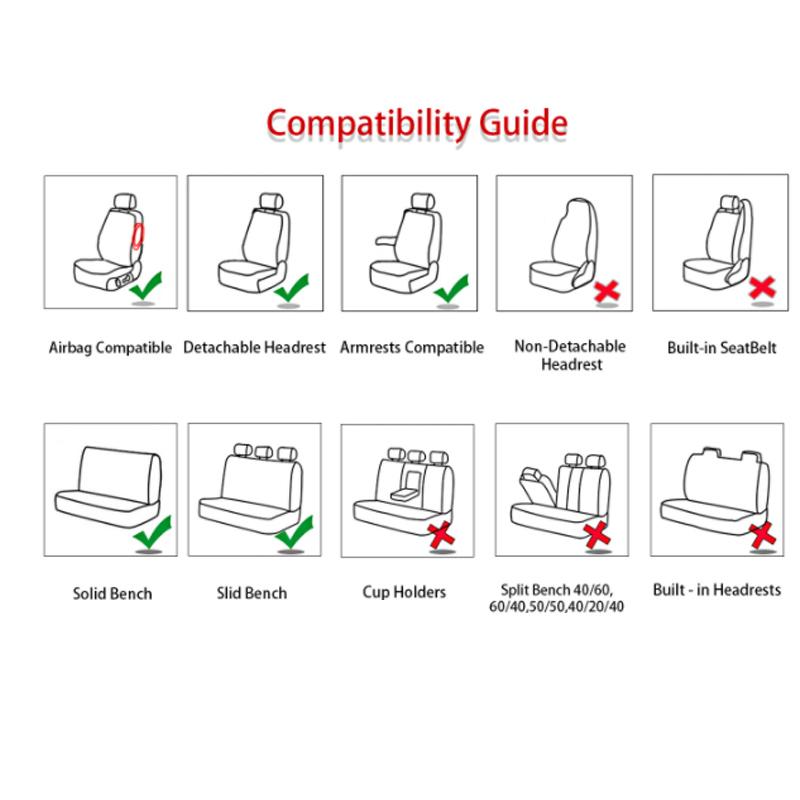 Compatibility Guide

Airbag Compatible

Detachable Headrest

Armrests Compatible

Non-Detachable Headrest

Built-in SeatBelt

Solid Bench

Slid Bench

Cup Holders

Split Bench 40/60, 60/40,50/50,40/20/40

Built - in Headrests