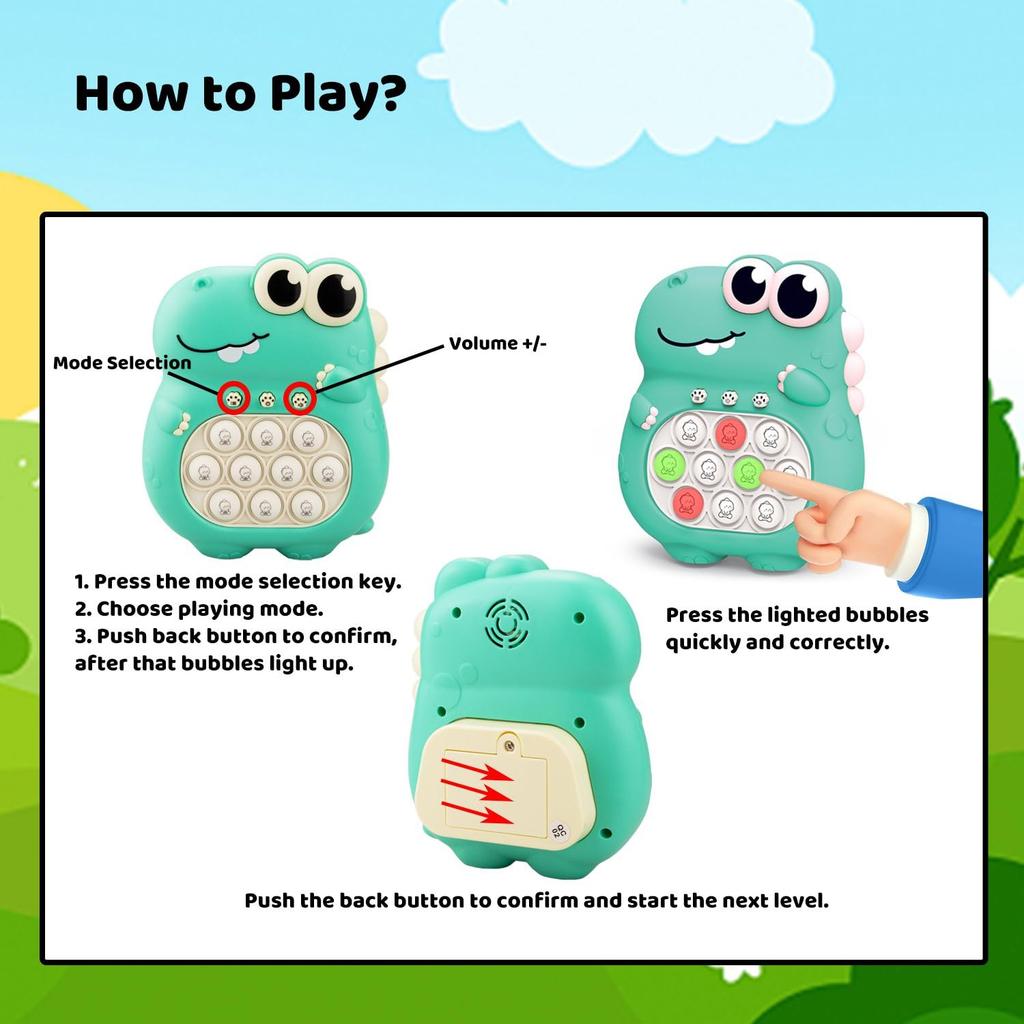 How to Play?

Mode Selection

Volume +/-

1. Press the mode selection key.
2. Choose playing mode.
3. Push back button to confirm, after that bubbles light up.

Press the lighted bubbles quickly and correctly.

Push the back button to confirm and start the next level.