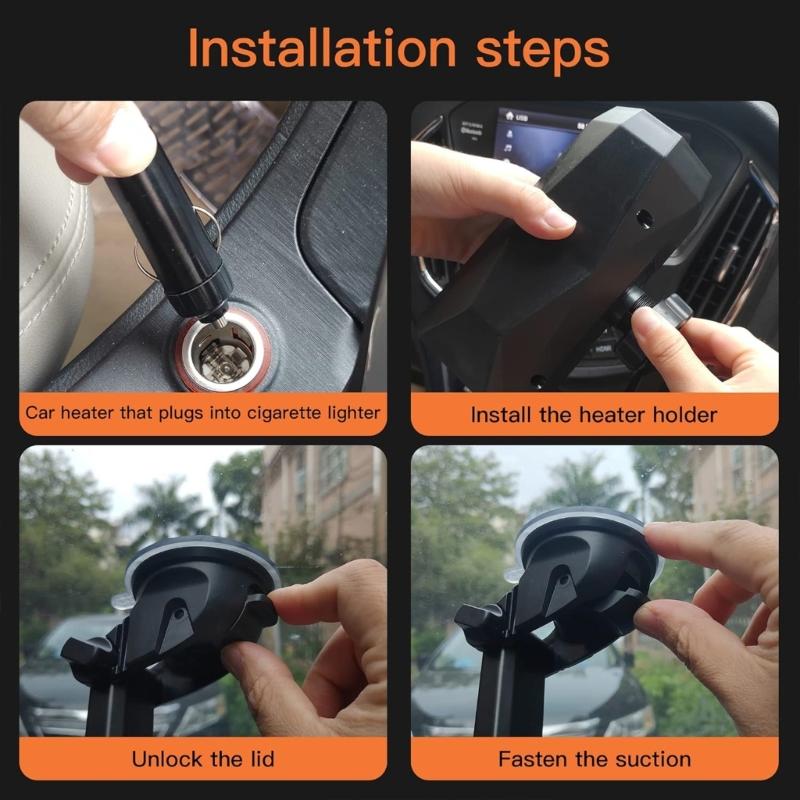 Installation steps

Car heater that plugs into cigarette lighter

Install the heater holder

Unlock the lid

Fasten the suction