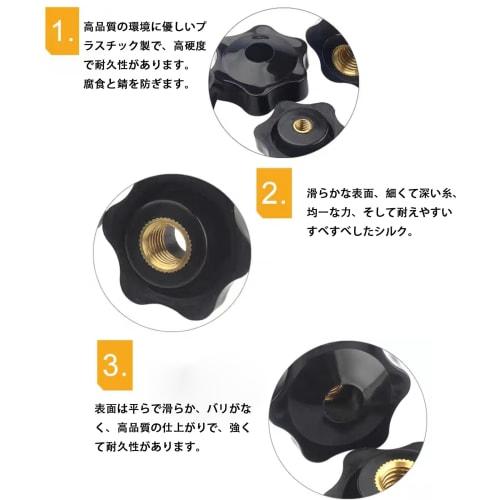 1.

高品質の環境に優しいプラスチック製で、高硬度で耐久性があります。
腐食と錆を防ぎます。

2.

滑らかな表面、細くて深い糸、均一な力、そして耐えやすいすべすべしたシルク。

3.

表面は平らで滑らか、バリがなく、高品質の仕上がりで、強くて耐久性があります。