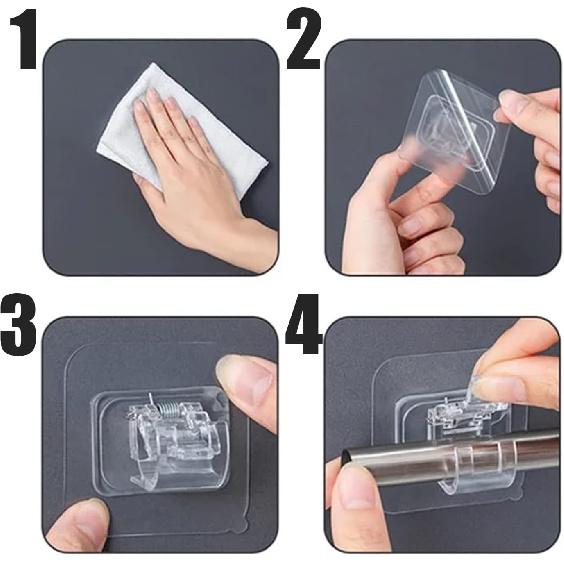 1

2

3

4