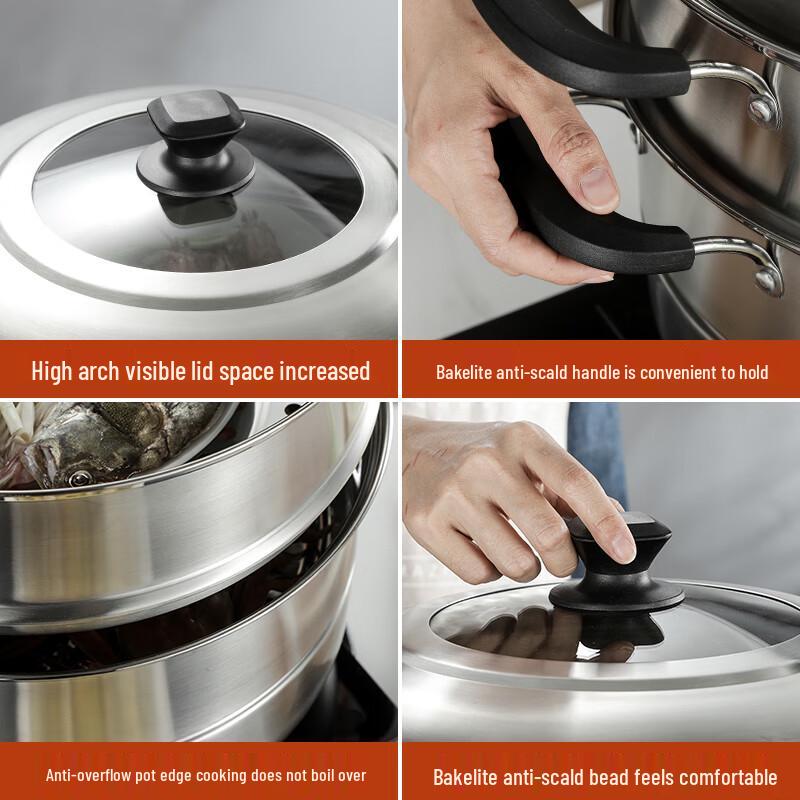 High arch visible lid space increased

Bakelite anti-scald handle is convenient to hold

Anti-overflow pot edge cooking does not boil over

Bakelite anti-scald bead feels comfortable