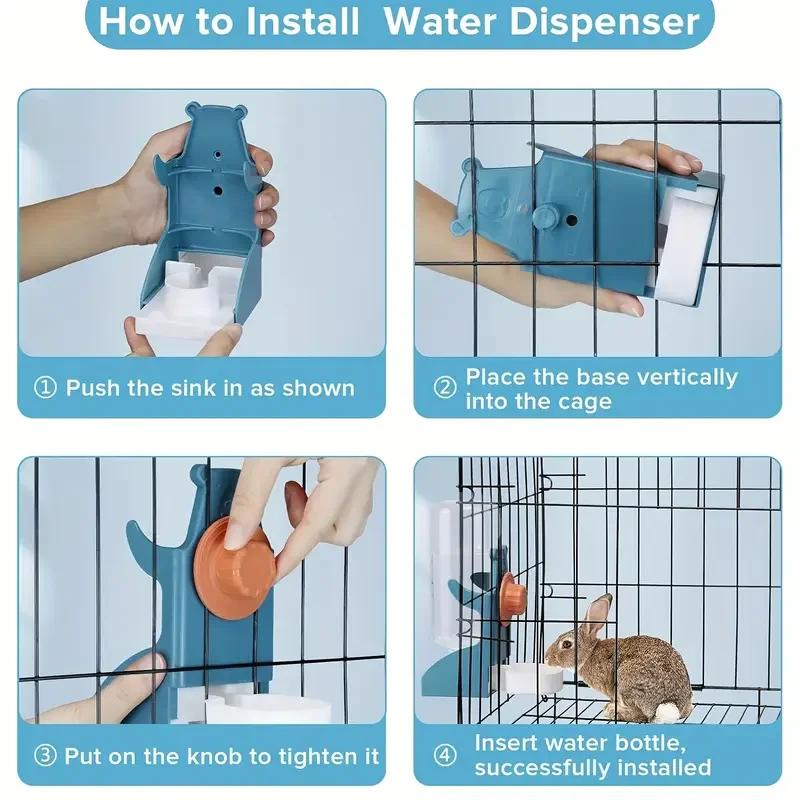 How to Install Water Dispenser

① Push the sink in as shown

② Place the base vertically into the cage

③ Put on the knob to tighten it

④ Insert water bottle, successfully installed