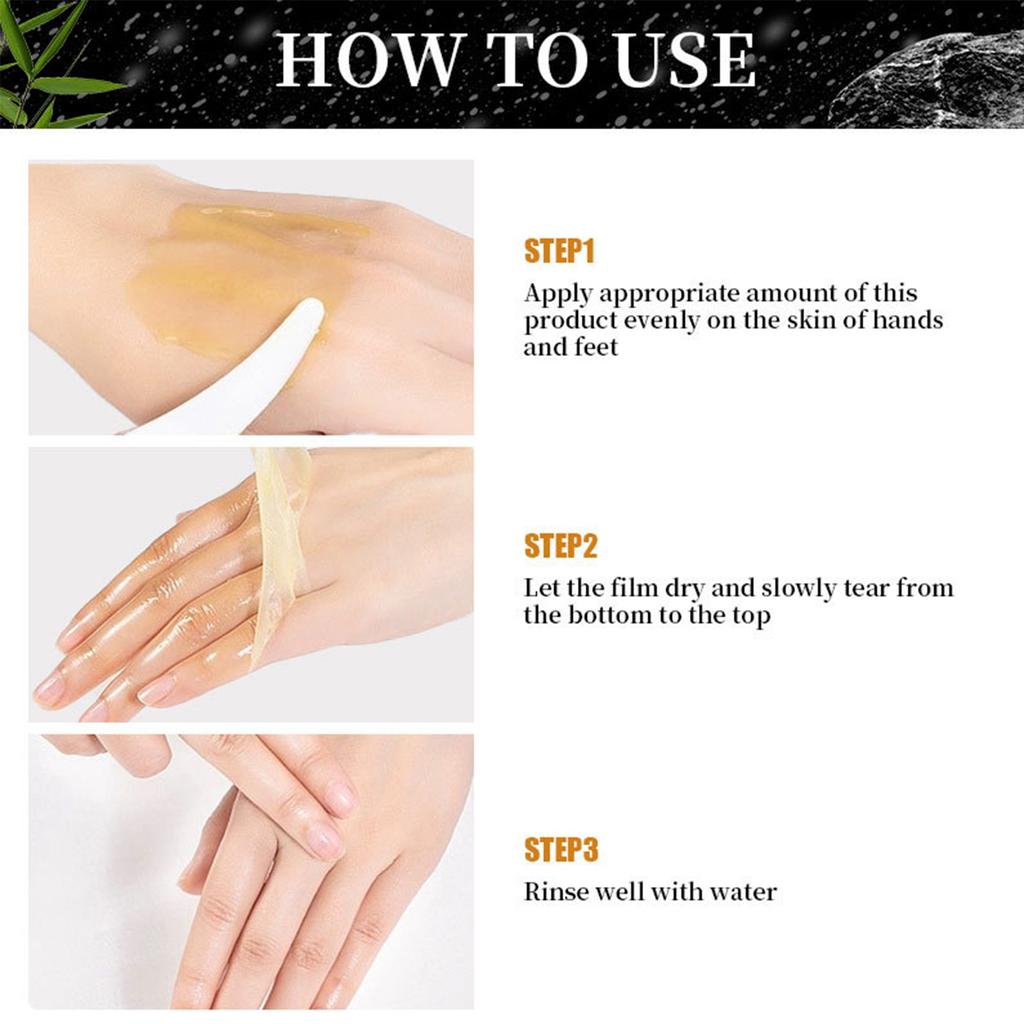 HOW TO USE

STEP1

Apply appropriate amount of this product evenly on the skin of hands and feet

STEP2

Let the film dry and slowly tear from the bottom to the top

STEP3

Rinse well with water