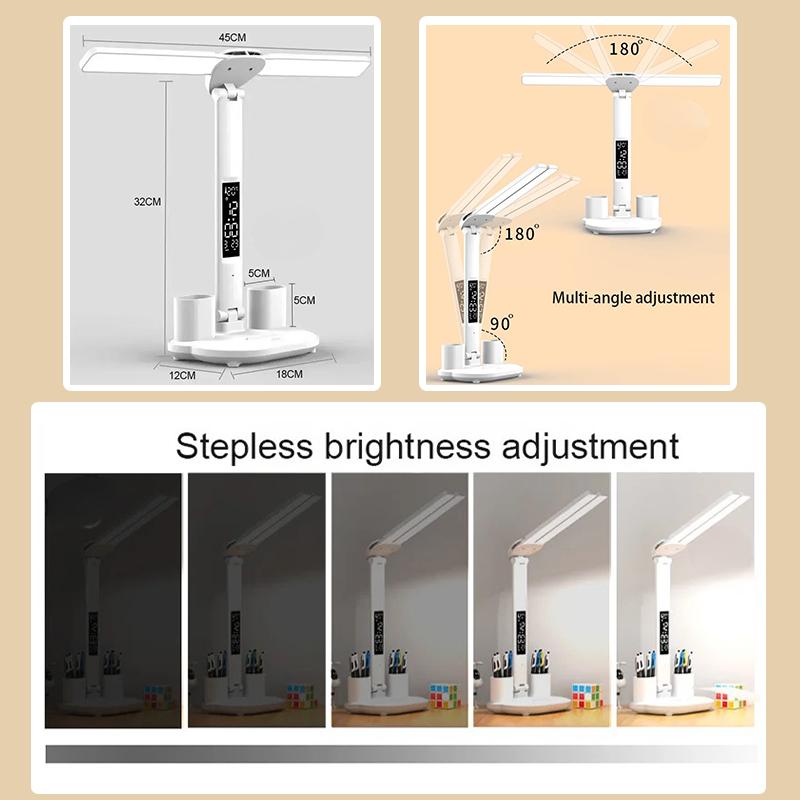 45CM

32CM

5CM

5CM

12CM

18CM

180°

180°

90°

Multi-angle adjustment

Stepless brightness adjustment