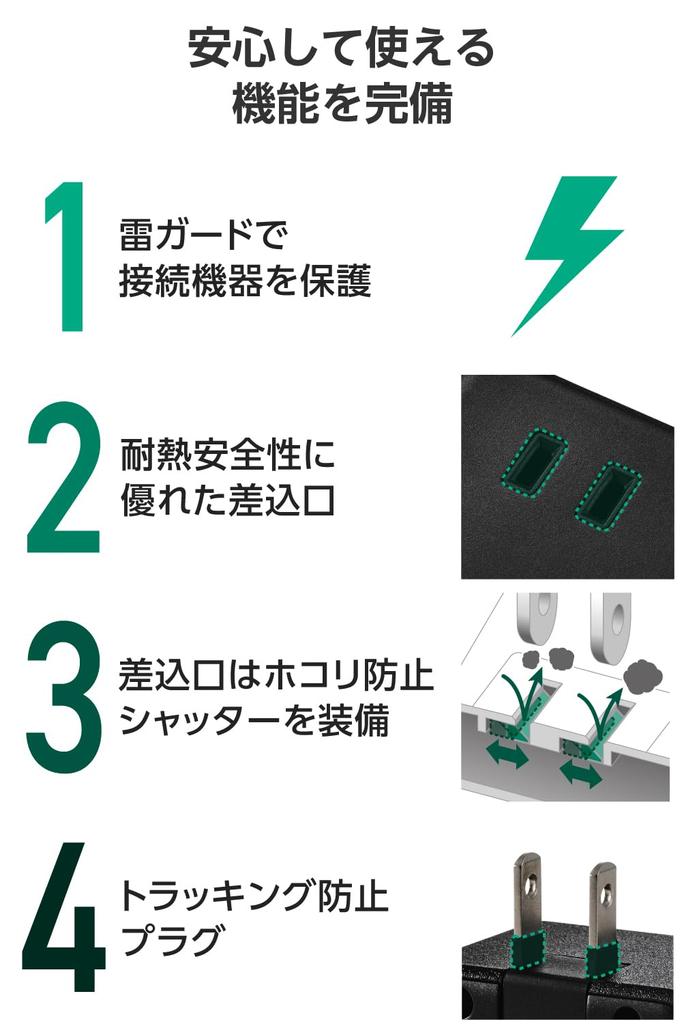 安心して使える
機能を完備

1
雷ガードで
接続機器を保護

2
耐熱安全性に
優れた差込口

3
差込口はホコリ防止
シャッターを装備

4
トラッキング防止
プラグ