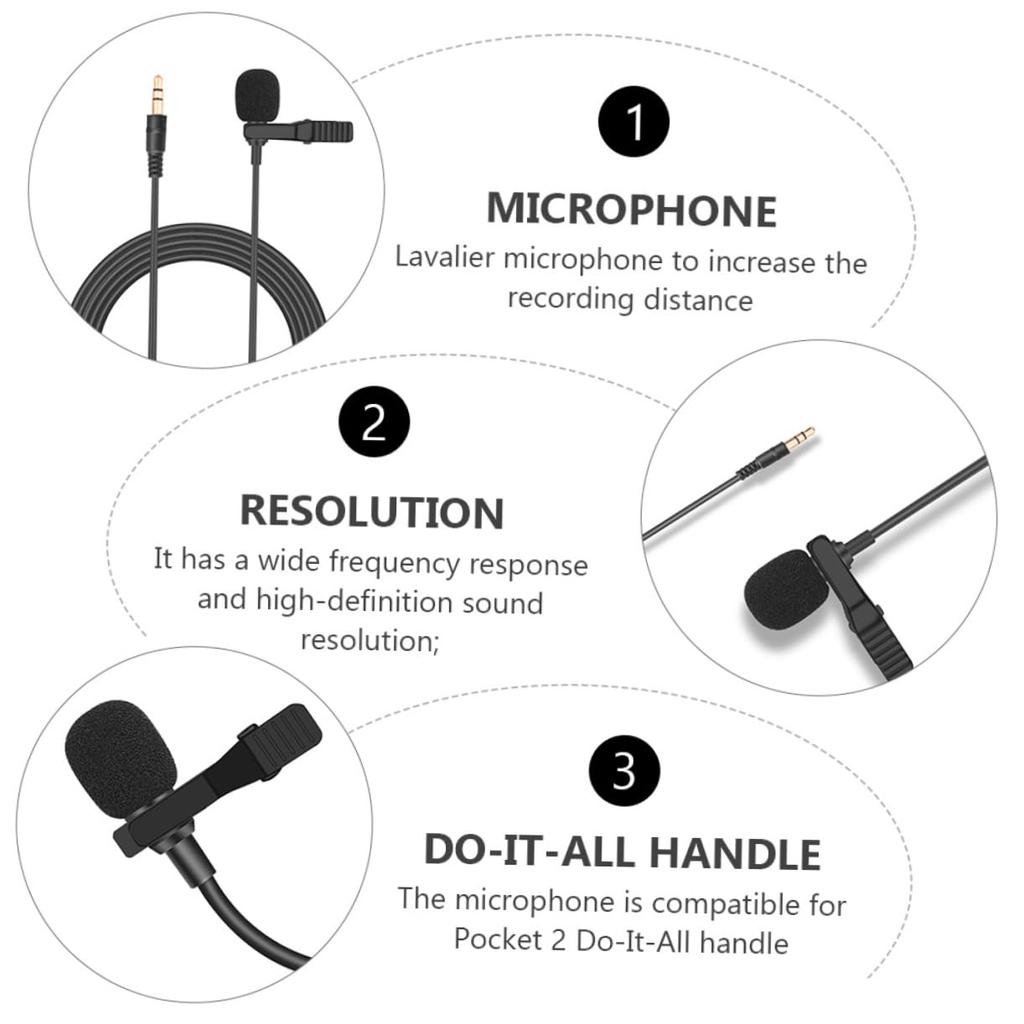 1

MICROPHONE

Lavalier microphone to increase the recording distance

2

RESOLUTION

It has a wide frequency response and high-definition sound resolution;

3

DO-IT-ALL HANDLE

The microphone is compatible for Pocket 2 Do-It-All handle