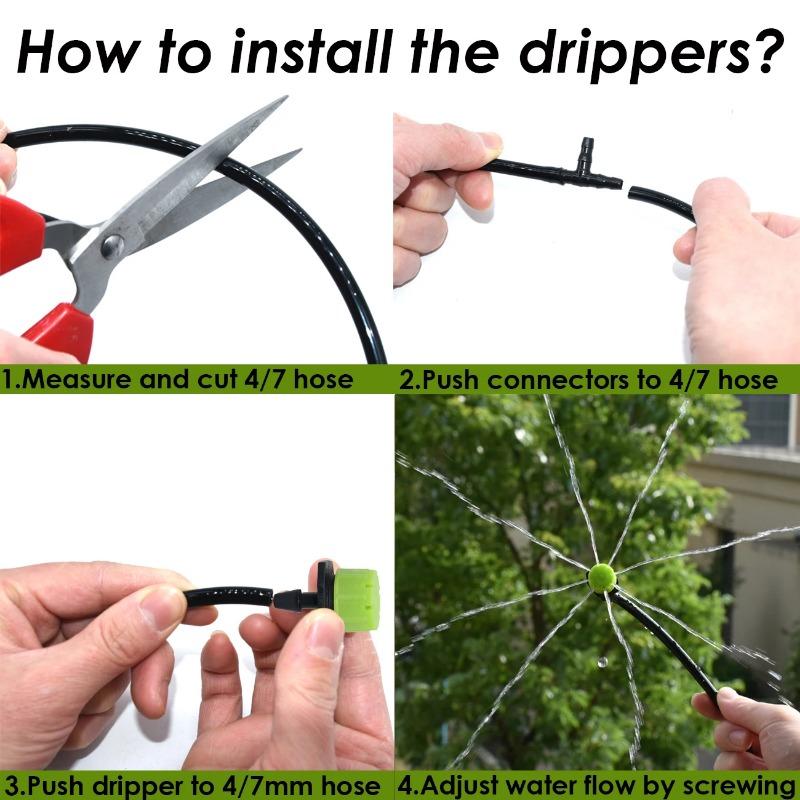 How to install the drippers?

1.Measure and cut 4/7 hose

2.Push connectors to 4/7 hose

3.Push dripper to 4/7mm hose

4.Adjust water flow by screwing