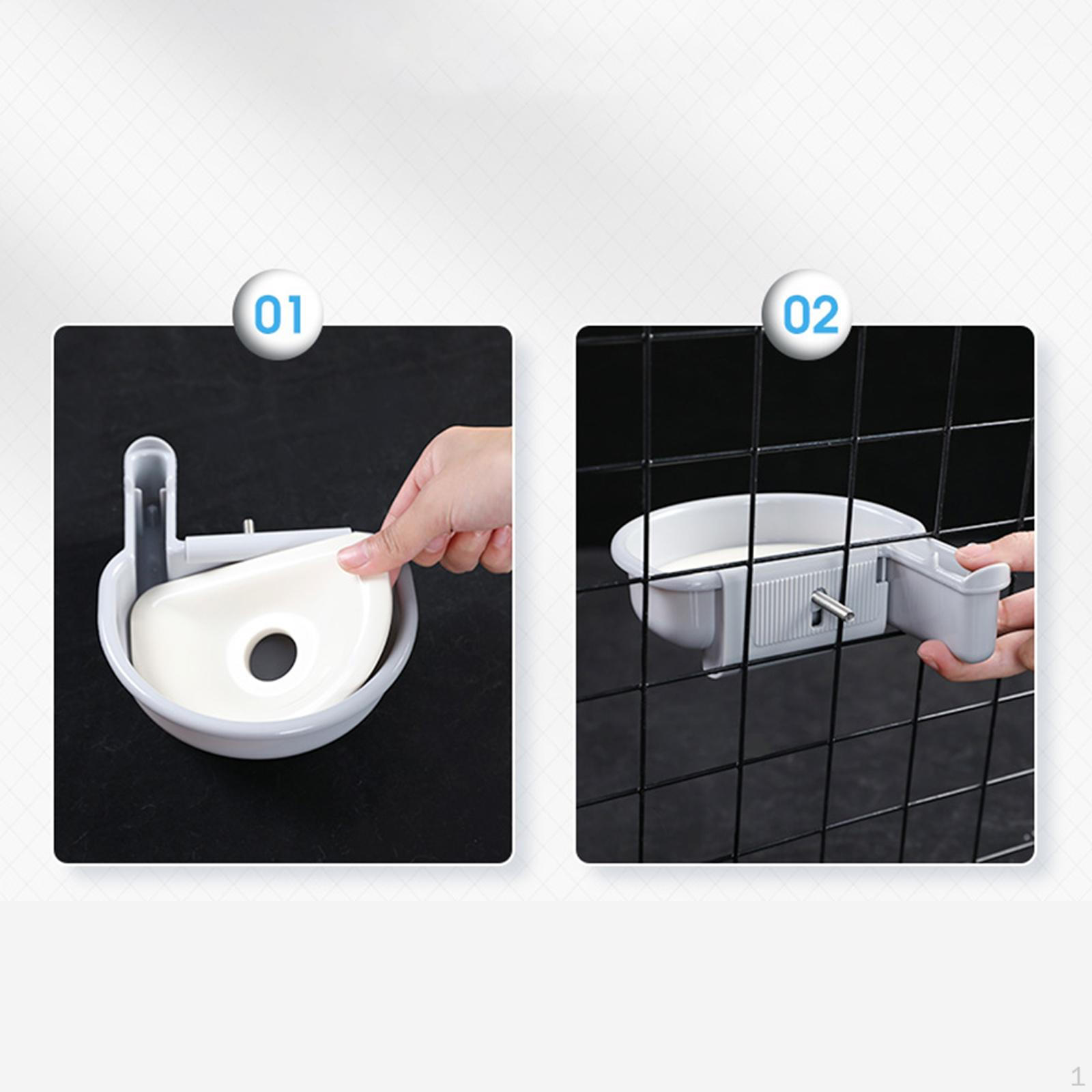 01

02

1