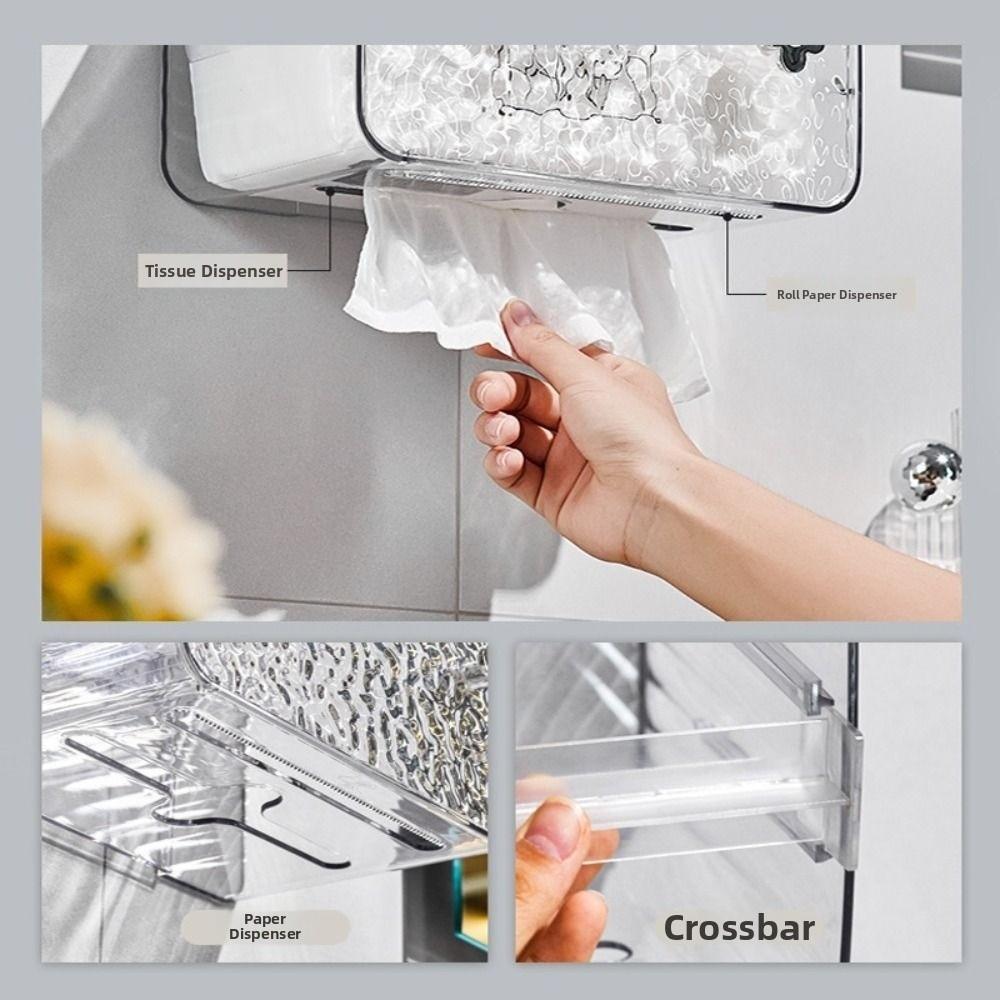 Tissue Dispenser

Roll Paper Dispenser

Paper Dispenser

Crossbar